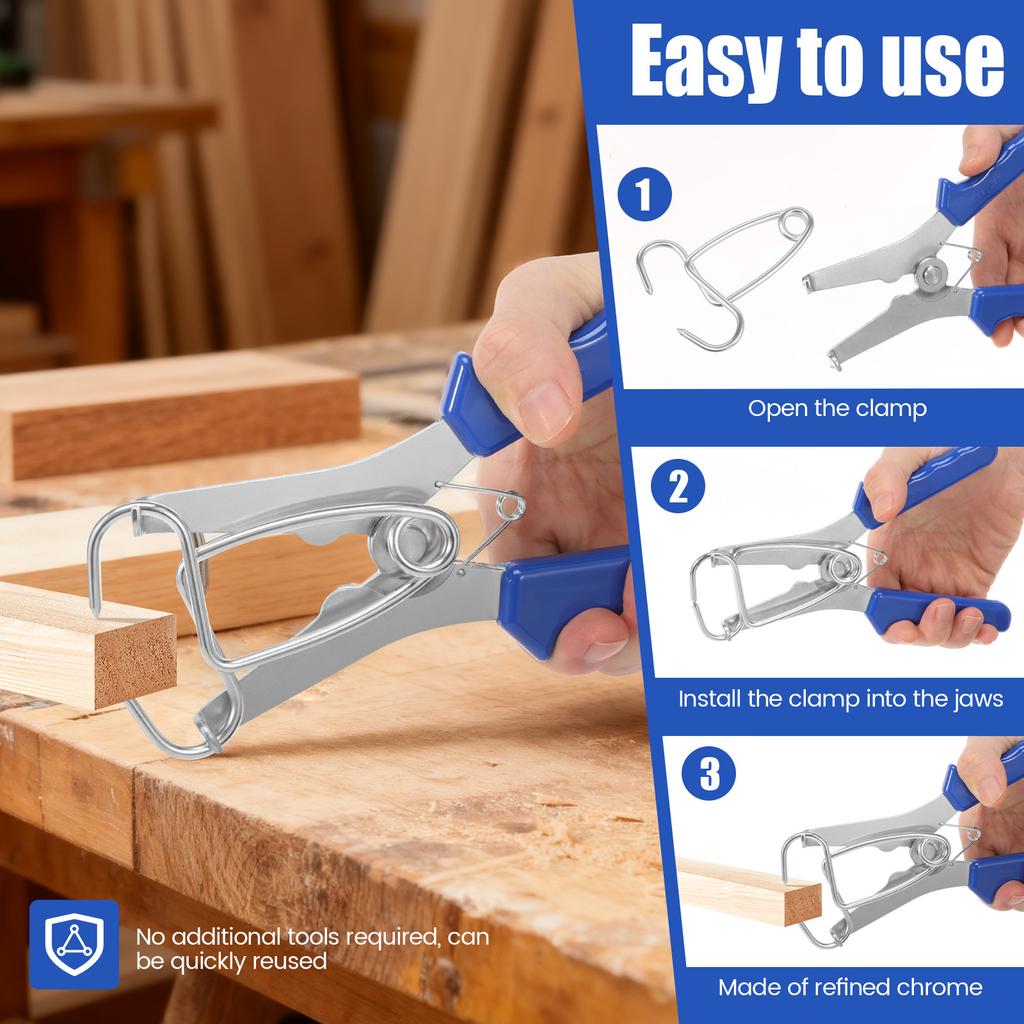 Easy to use

1

Open the clamp

2

Install the clamp into the jaws

3

Made of refined chrome

No additional tools required, can be quickly reused