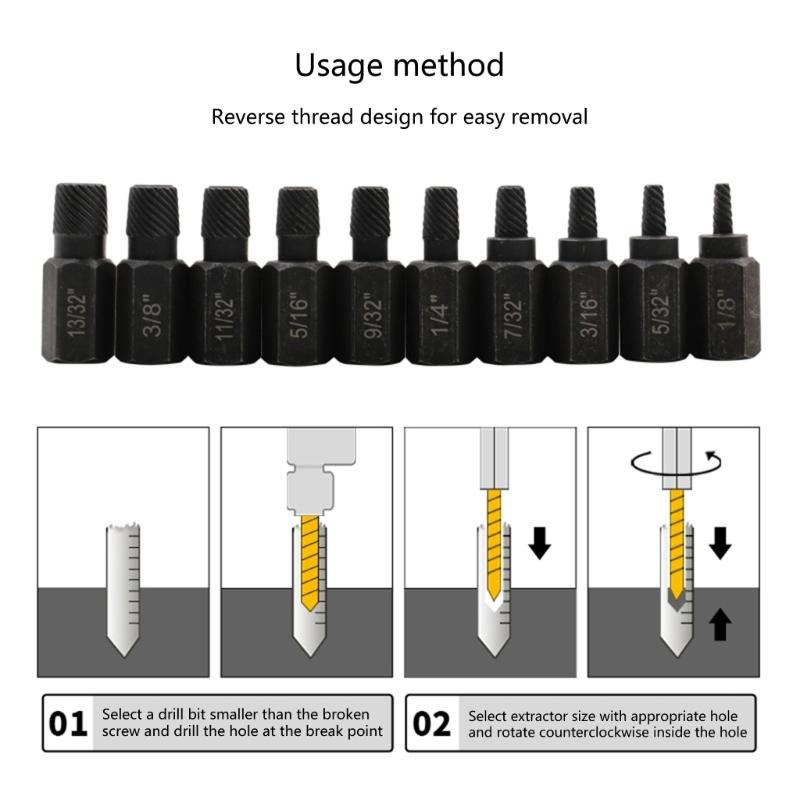 Usage method

Reverse thread design for easy removal

13/32"
3/8"
11/32"
5/16"
9/32"
1/4"
7/32"
3/16"
5/32"
1/8"

01 Select a drill bit smaller than the broken screw and drill the hole at the break point

02 Select extractor size with appropriate hole and rotate counterclockwise inside the hole