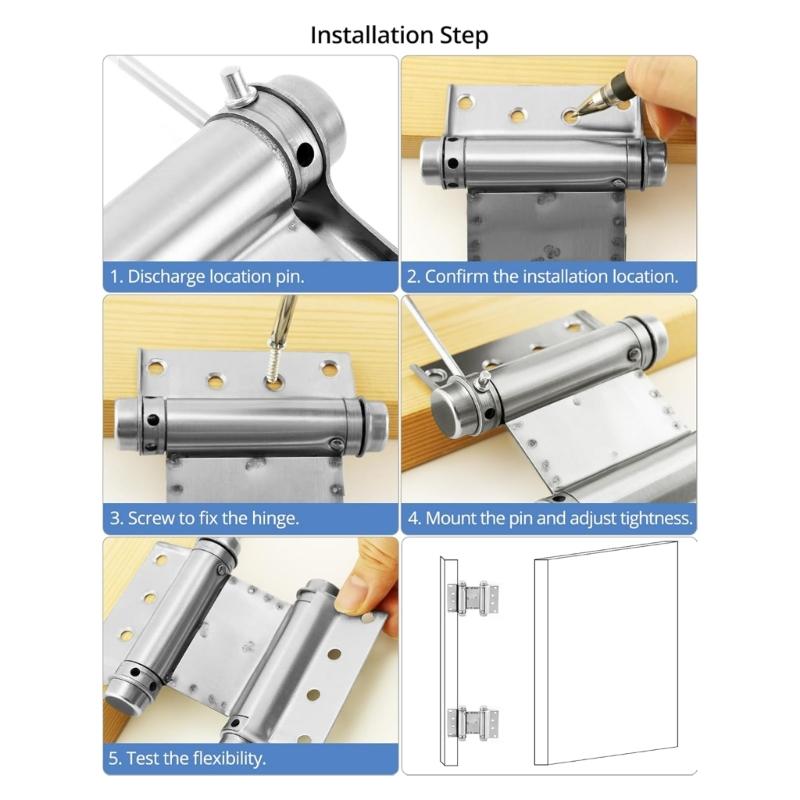 Installation Step

1. Discharge location pin.

2. Confirm the installation location.

3. Screw to fix the hinge.

4. Mount the pin and adjust tightness.

5. Test the flexibility.