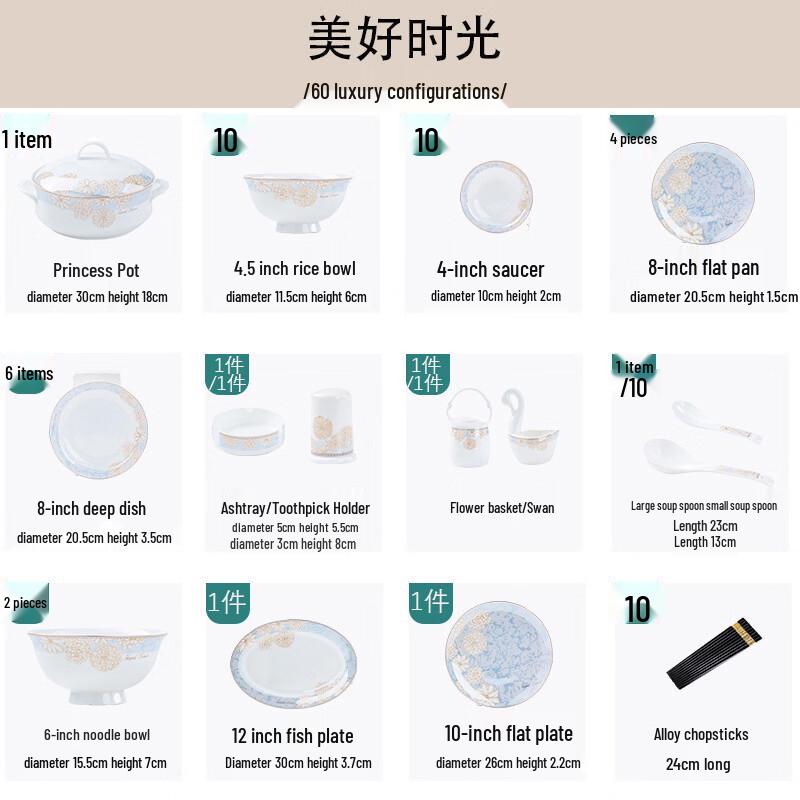 美好时光

/60 luxury configurations/

1 item

Princess Pot
diameter 30cm height 18cm

10

4.5 inch rice bowl
diameter 11.5cm height 6cm

10

4-inch saucer
diameter 10cm height 2cm

4 pieces

8-inch flat pan
diameter 20.5cm height 1.5cm

6 items

8-inch deep dish
diameter 20.5cm height 3.5cm

1件
/1件

Ashtray/Toothpick Holder
diameter 5cm height 5.5cm
diameter 3cm height 8cm

1件
/1件

Flower basket/Swan

1 item
/10

Large soup spoon small soup spoon
Length 23cm
Length 13cm

2 pieces

6-inch noodle bowl
diameter 15.5cm height 7cm

1件

12 inch fish plate
Diameter 30cm height 3.7cm

1件

10-inch flat plate
diameter 26cm height 2.2cm

10

Alloy chopsticks
24cm long