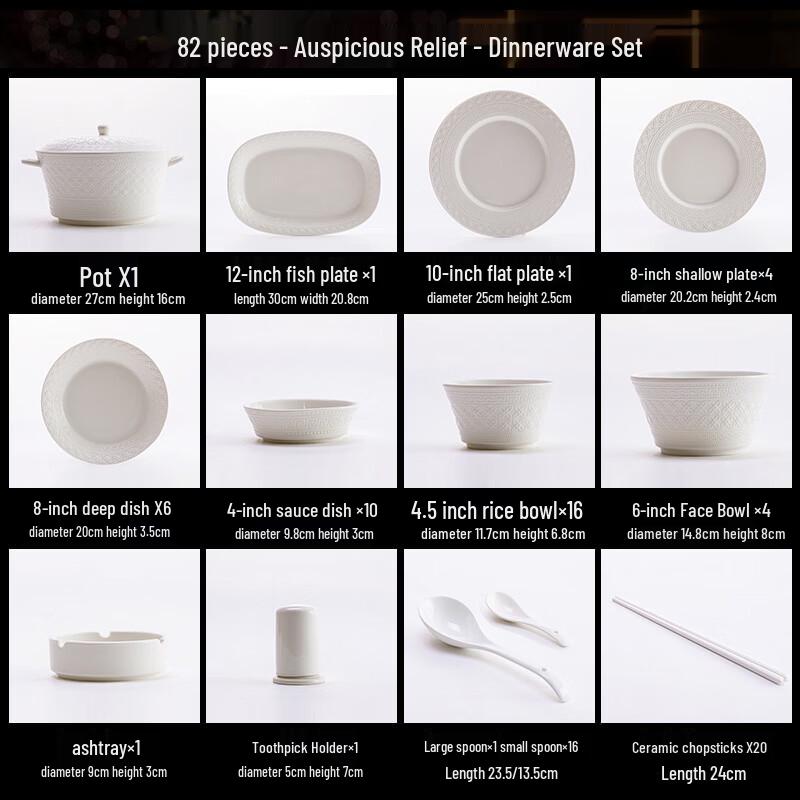 82 pieces - Auspicious Relief - Dinnerware Set

Pot X1
diameter 27cm height 16cm

12-inch fish plate ×1
length 30cm width 20.8cm

10-inch flat plate ×1
diameter 25cm height 2.5cm

8-inch shallow plate×4
diameter 20.2cm height 2.4cm

8-inch deep dish X6
diameter 20cm height 3.5cm

4-inch sauce dish ×10
diameter 9.8cm height 3cm

4.5 inch rice bowl×16
diameter 11.7cm height 6.8cm

6-inch Face Bowl ×4
diameter 14.8cm height 8cm

ashtray×1
diameter 9cm height 3cm

Toothpick Holder×1
diameter 5cm height 7cm

Large spoon×1 small spoon×16
Length 23.5/13.5cm

Ceramic chopsticks X20
Length 24cm