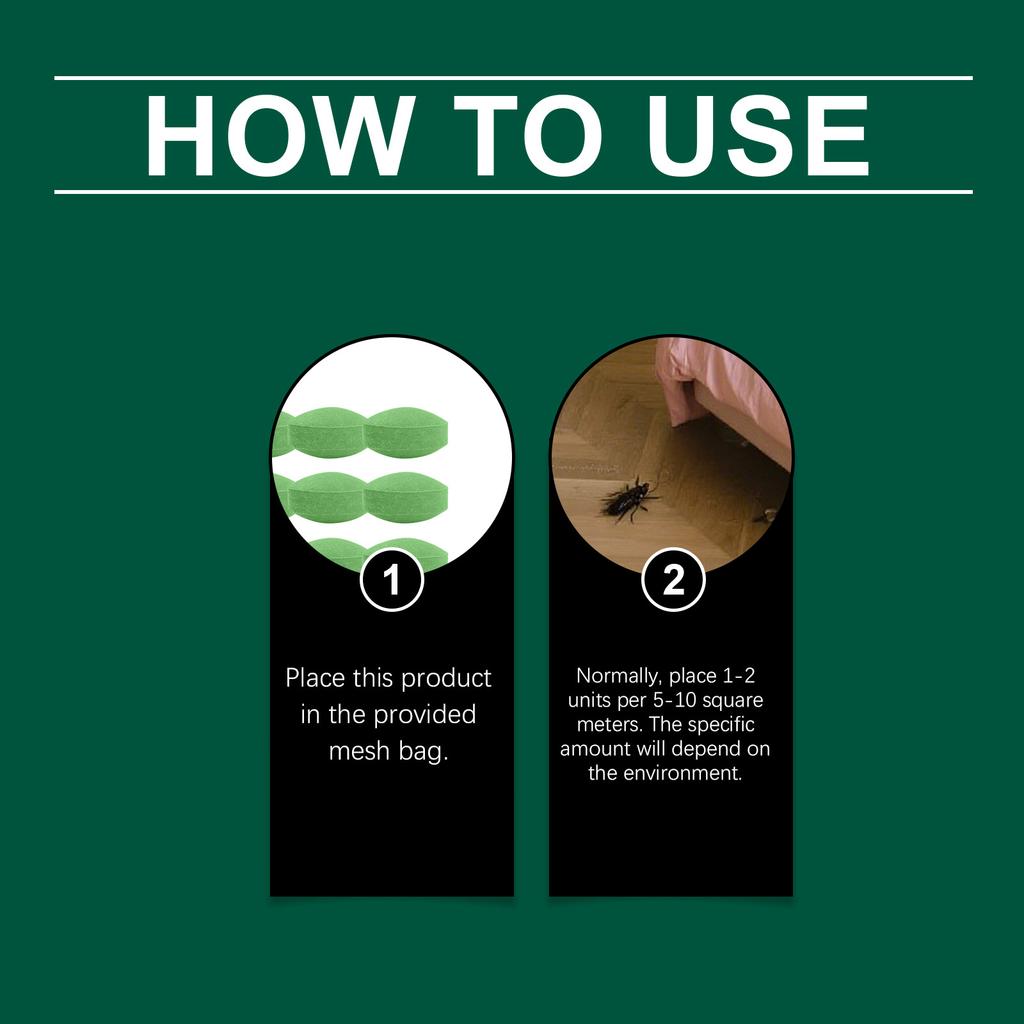 HOW TO USE

1

Place this product in the provided mesh bag.

2

Normally, place 1-2 units per 5-10 square meters. The specific amount will depend on the environment.