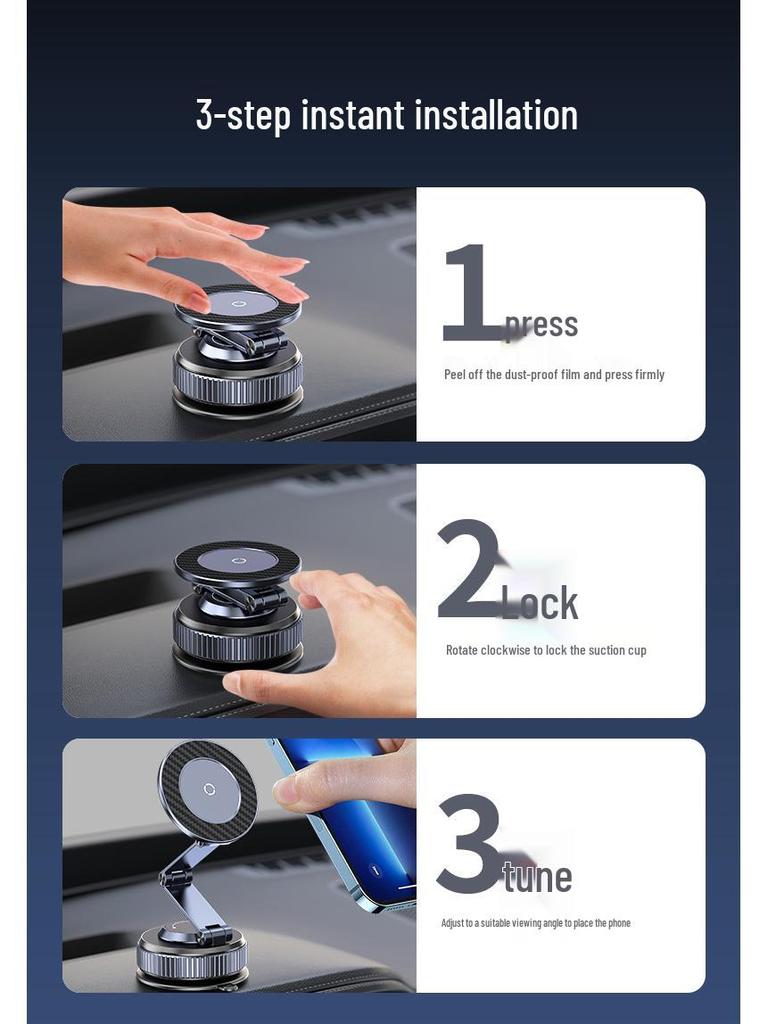 3-step instant installation

1 press

Peel off the dust-proof film and press firmly

2 Lock

Rotate clockwise to lock the suction cup

3 tune

Adjust to a suitable viewing angle to place the phone