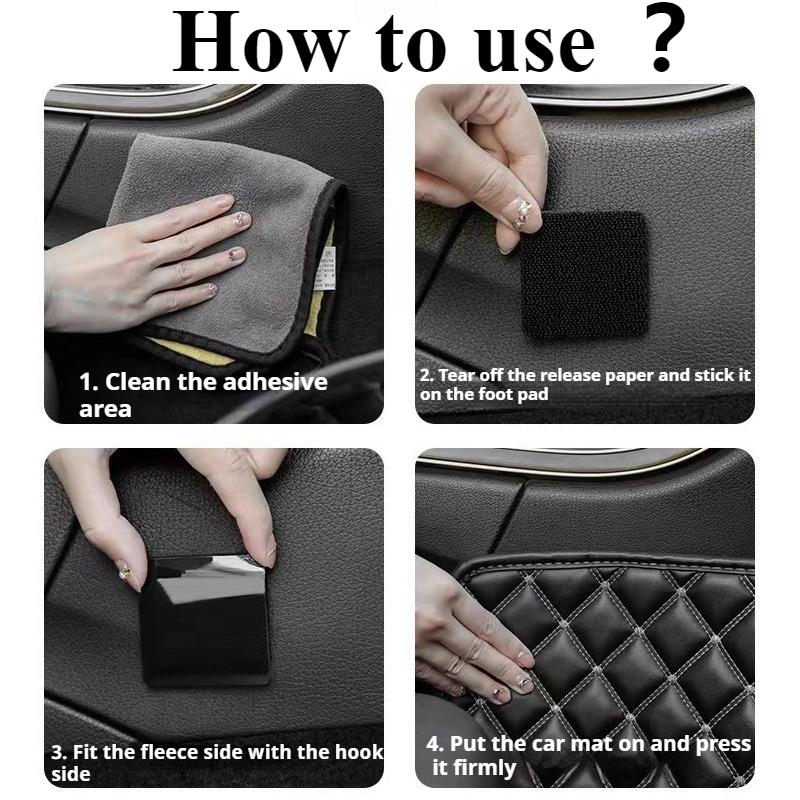 How to use ?

1. Clean the adhesive area

2. Tear off the release paper and stick it on the foot pad

3. Fit the fleece side with the hook side

4. Put the car mat on and press it firmly