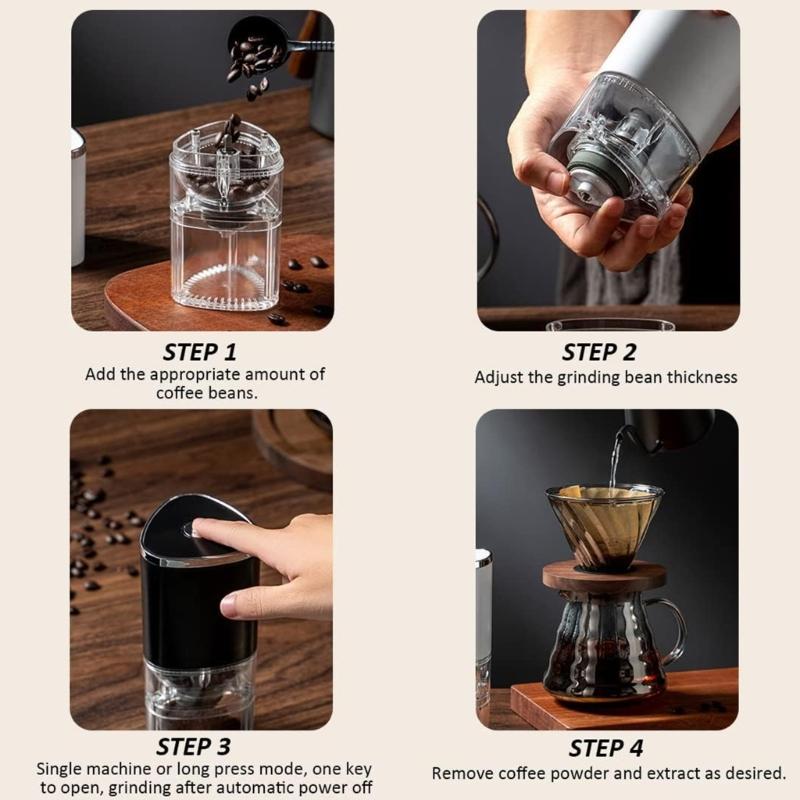 STEP 1
Add the appropriate amount of coffee beans.

STEP 2
Adjust the grinding bean thickness

STEP 3
Single machine or long press mode, one key to open, grinding after automatic power off

STEP 4
Remove coffee powder and extract as desired.