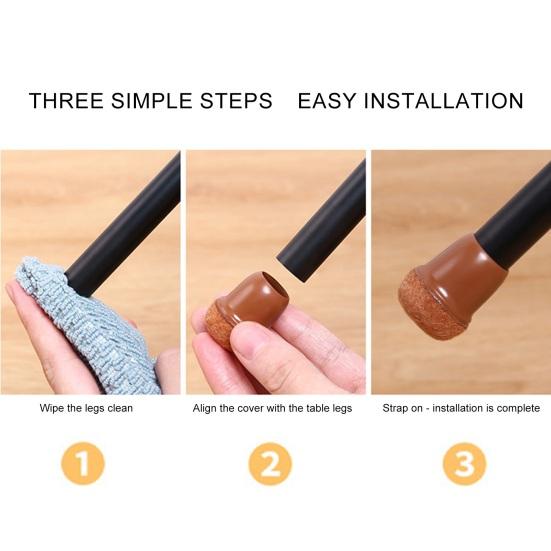 THREE SIMPLE STEPS   EASY INSTALLATION

Wipe the legs clean

Align the cover with the table legs

Strap on - installation is complete

1

2

3