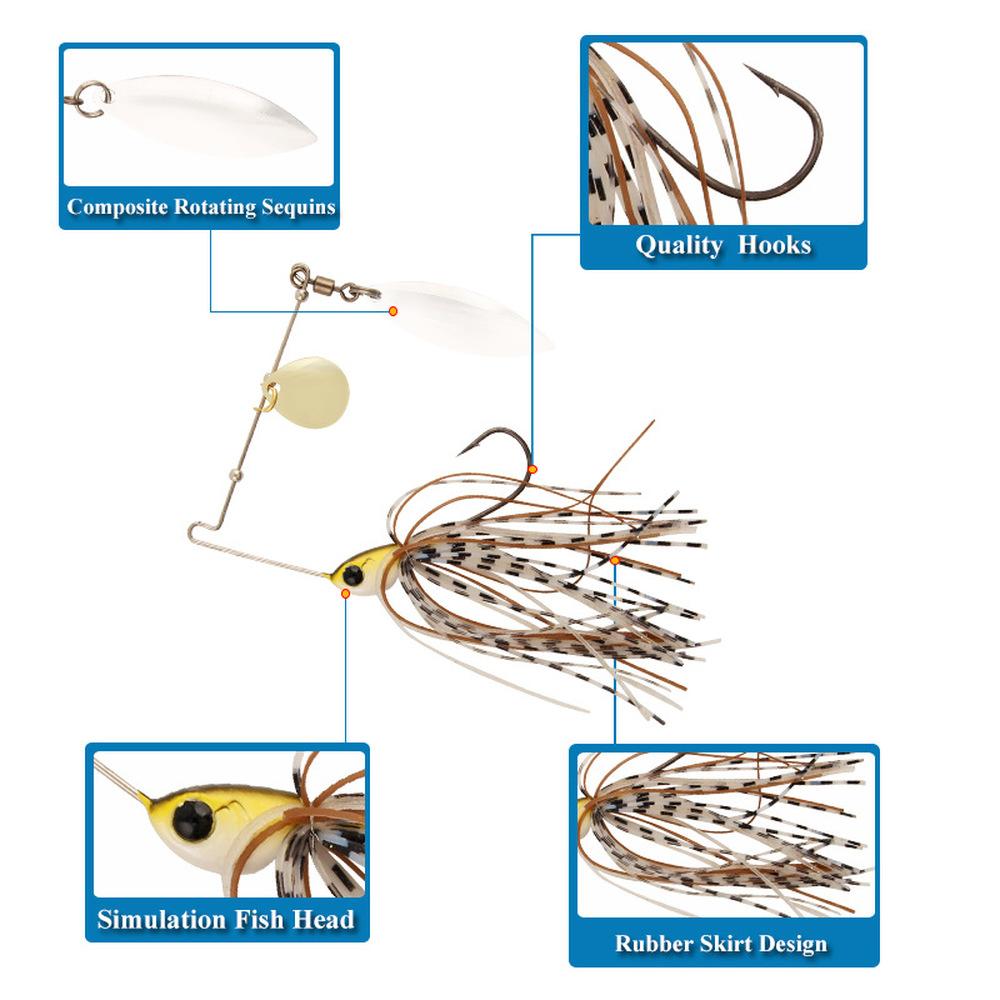 Composite Rotating Sequins

Quality Hooks

Simulation Fish Head

Rubber Skirt Design