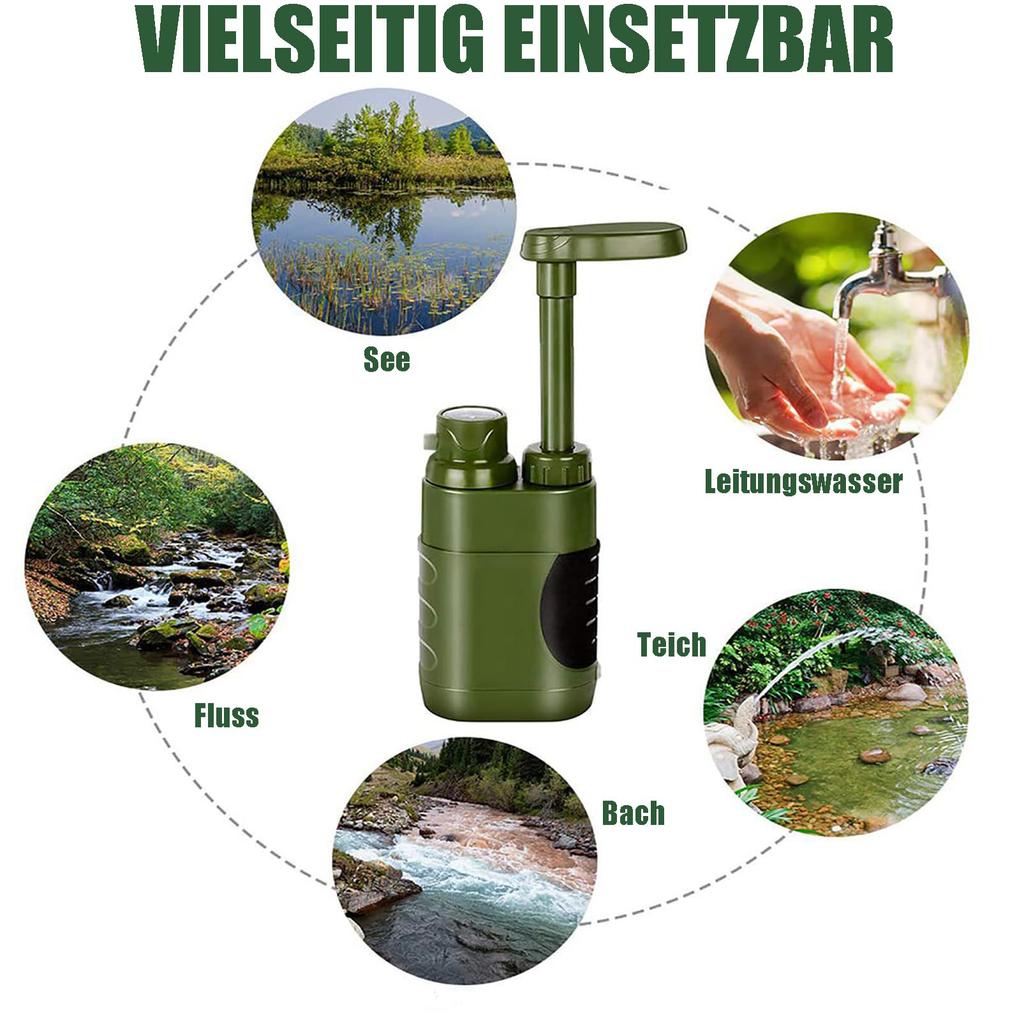 VIELSEITIG EINSETZBAR

See

Leitungswasser

Fluss

Teich

Bach