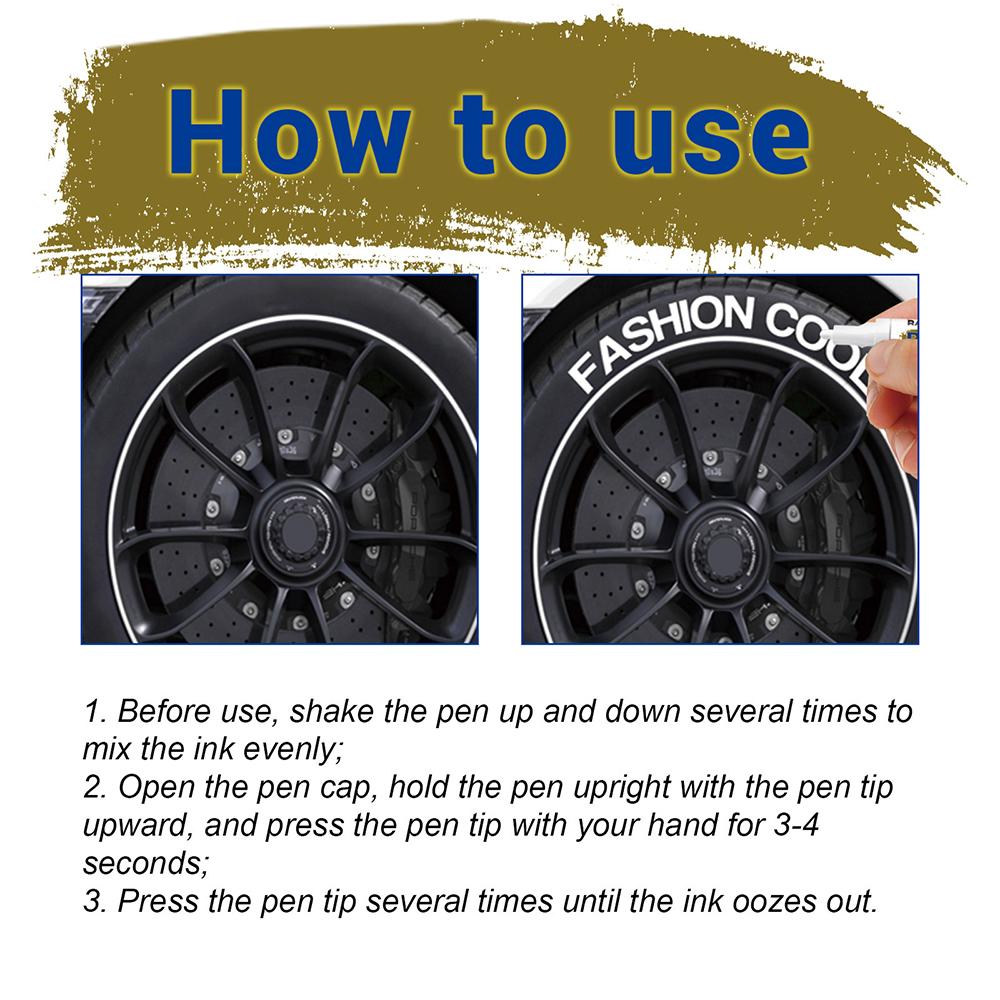 How to use

FASHION COOL

1. Before use, shake the pen up and down several times to mix the ink evenly;
2. Open the pen cap, hold the pen upright with the pen tip upward, and press the pen tip with your hand for 3-4 seconds;
3. Press the pen tip several times until the ink oozes out.