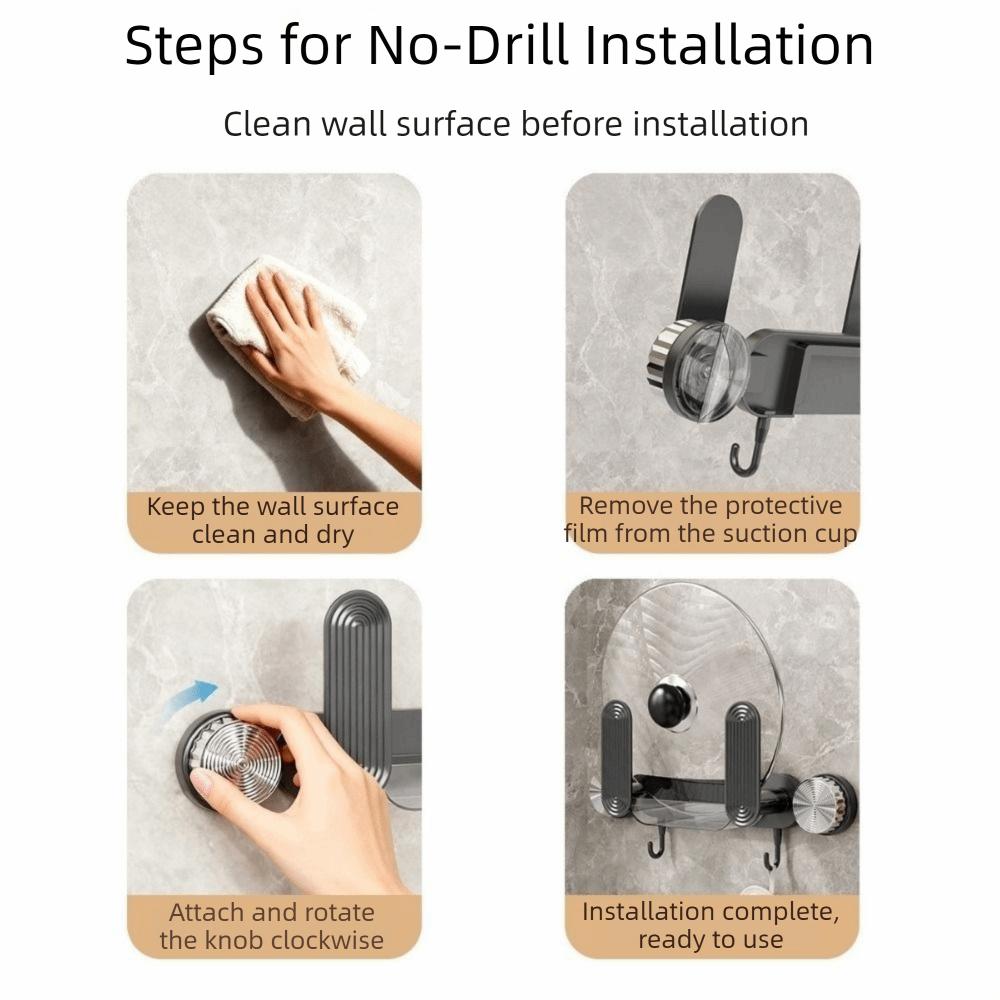 Steps for No-Drill Installation

Clean wall surface before installation

Keep the wall surface clean and dry

Remove the protective film from the suction cup

Attach and rotate the knob clockwise

Installation complete, ready to use