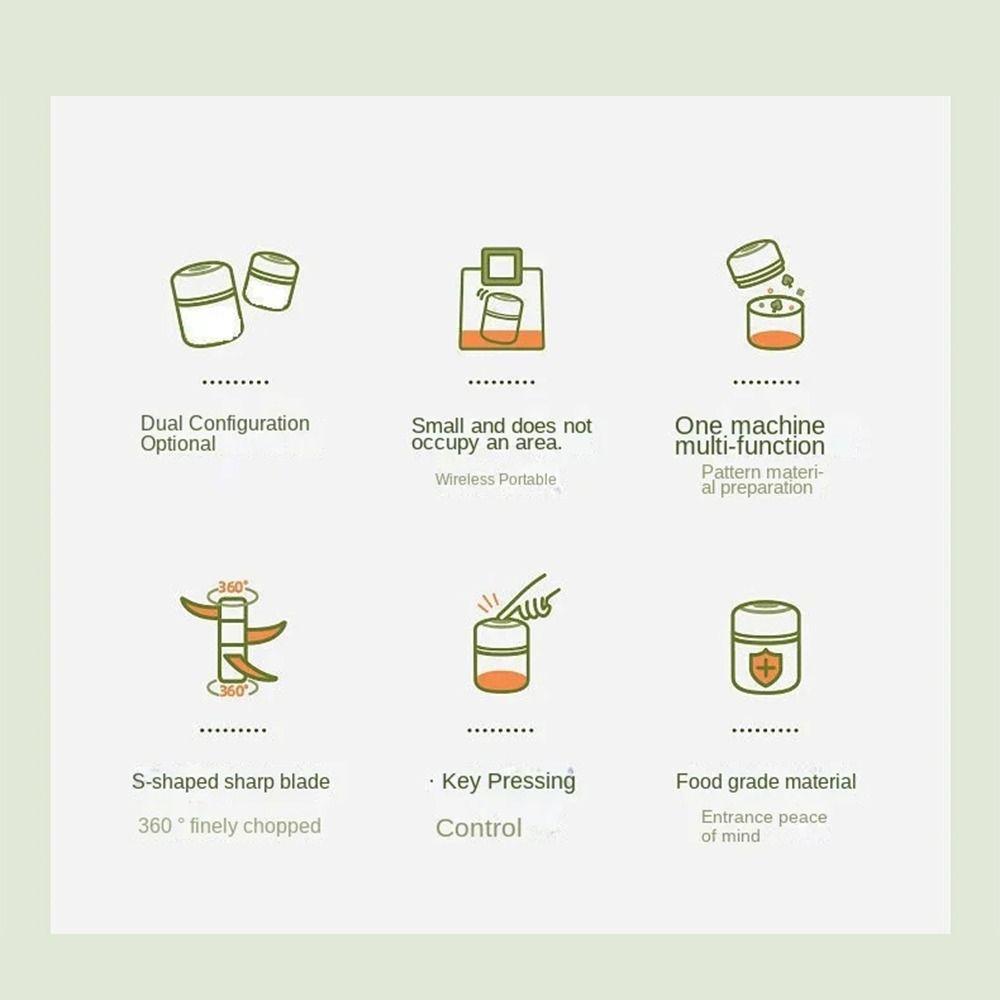 Dual Configuration Optional

Small and does not occupy an area.

Wireless Portable

One machine multi-function

Pattern material preparation

360°

360°

S-shaped sharp blade

360 ° finely chopped

· Key Pressing

Control

Food grade material

Entrance peace of mind