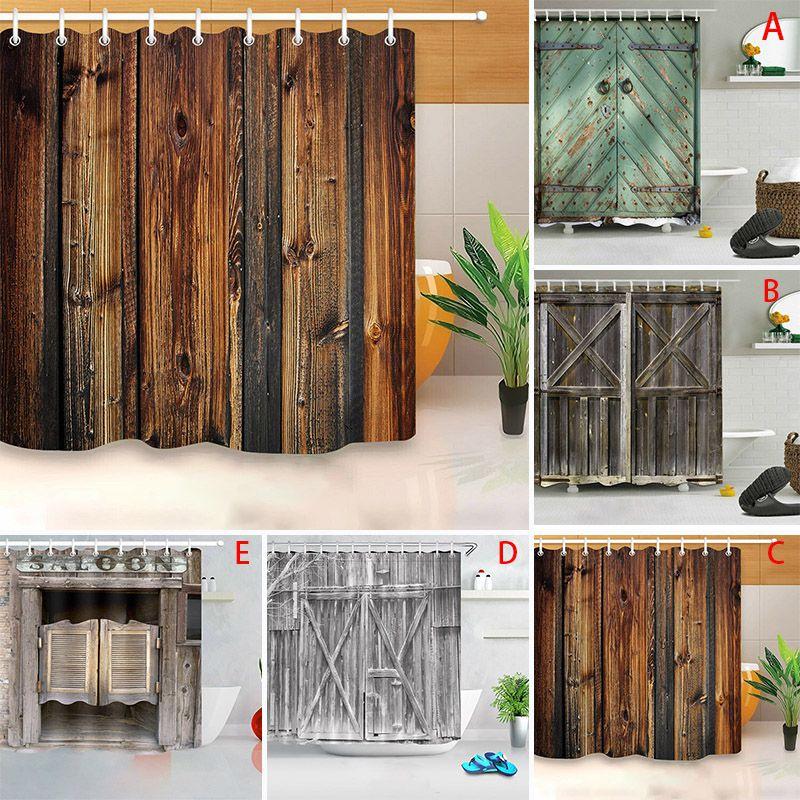 A

B

SALOON

E

D

C