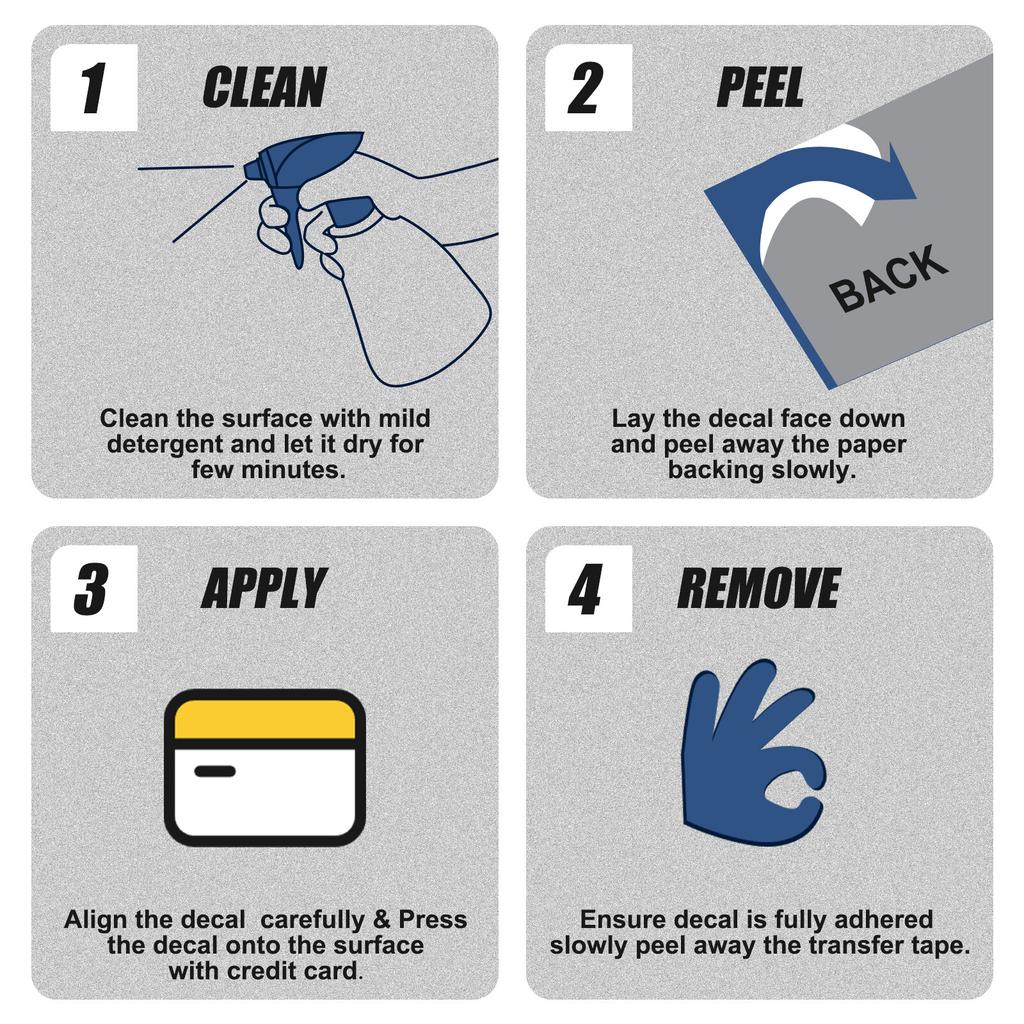 1 CLEAN

Clean the surface with mild detergent and let it dry for few minutes.

2 PEEL

BACK

Lay the decal face down and peel away the paper backing slowly.

3 APPLY

Align the decal carefully & Press the decal onto the surface with credit card.

4 REMOVE

Ensure decal is fully adhered slowly peel away the transfer tape.