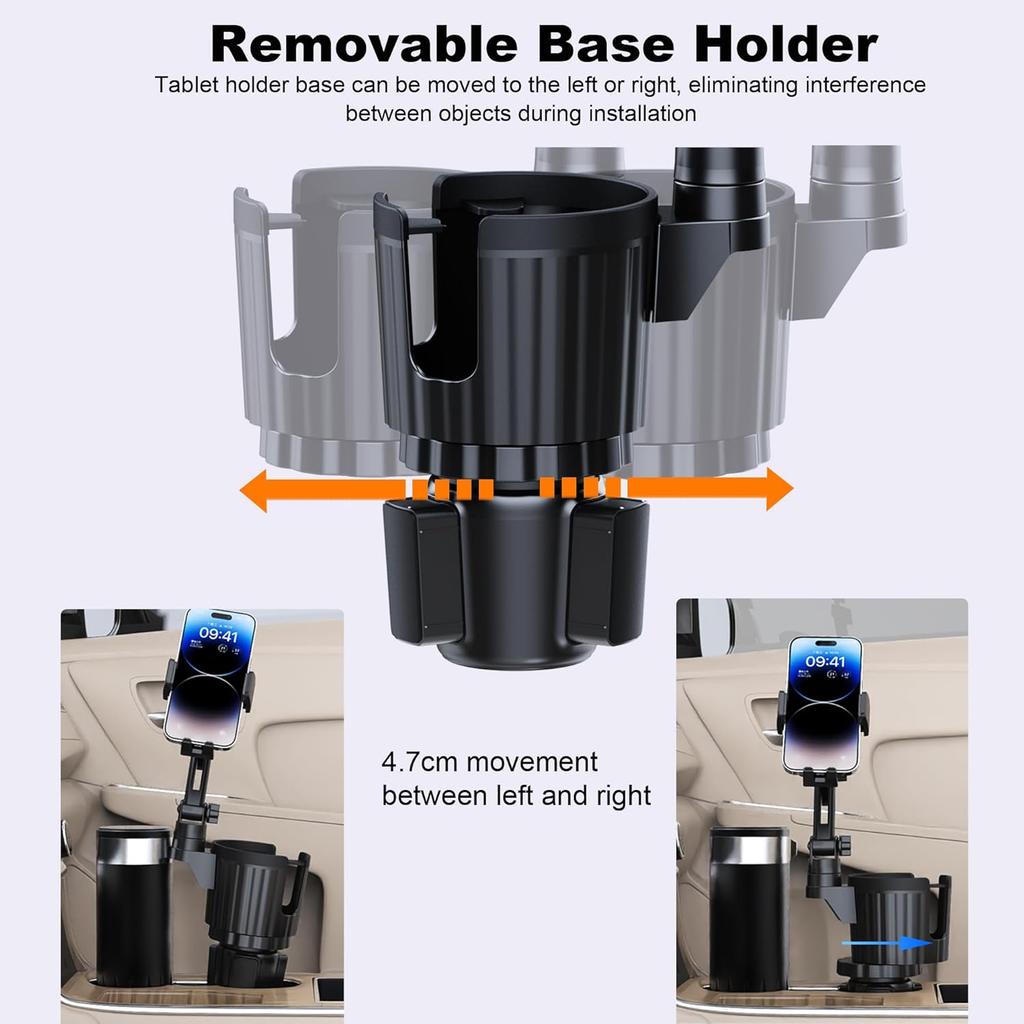 Removable Base Holder

Tablet holder base can be moved to the left or right, eliminating interference between objects during installation

09:41

4.7cm movement between left and right

09:41