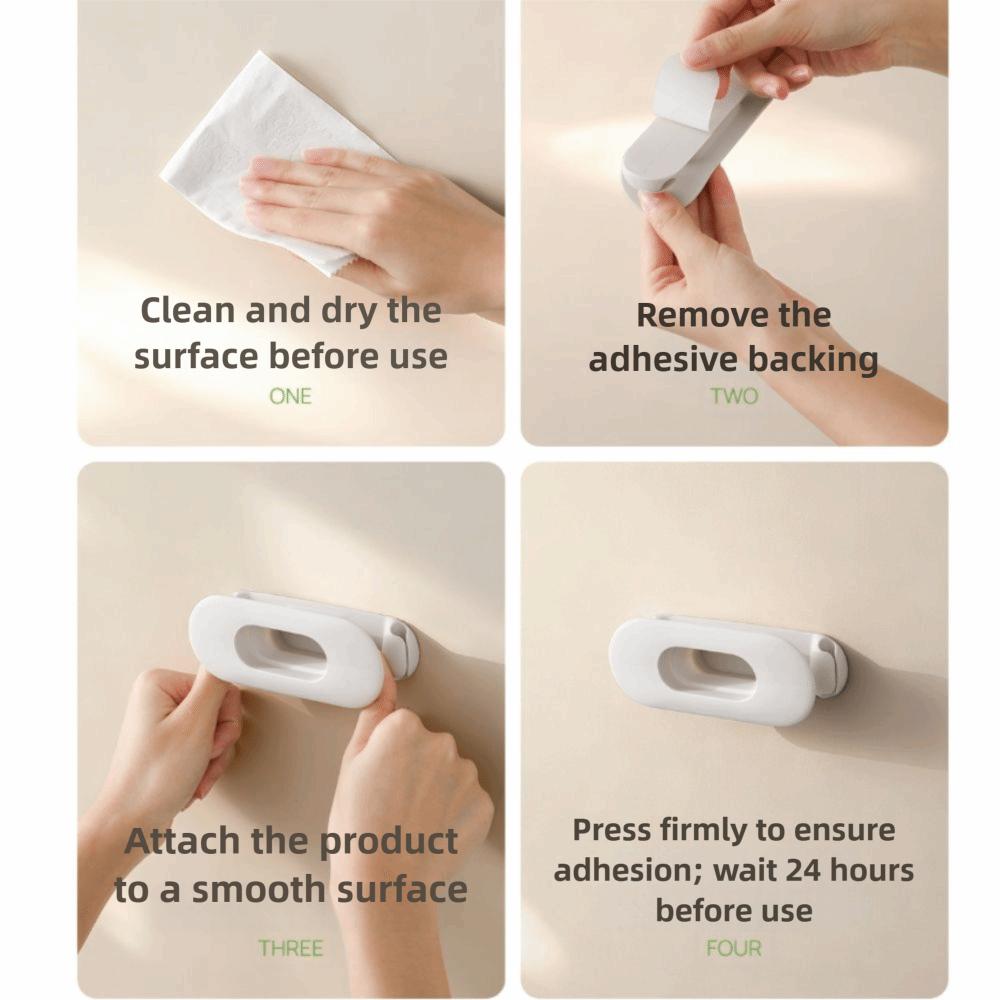 Clean and dry the surface before use
ONE

Remove the adhesive backing
TWO

Attach the product to a smooth surface
THREE

Press firmly to ensure adhesion; wait 24 hours before use
FOUR