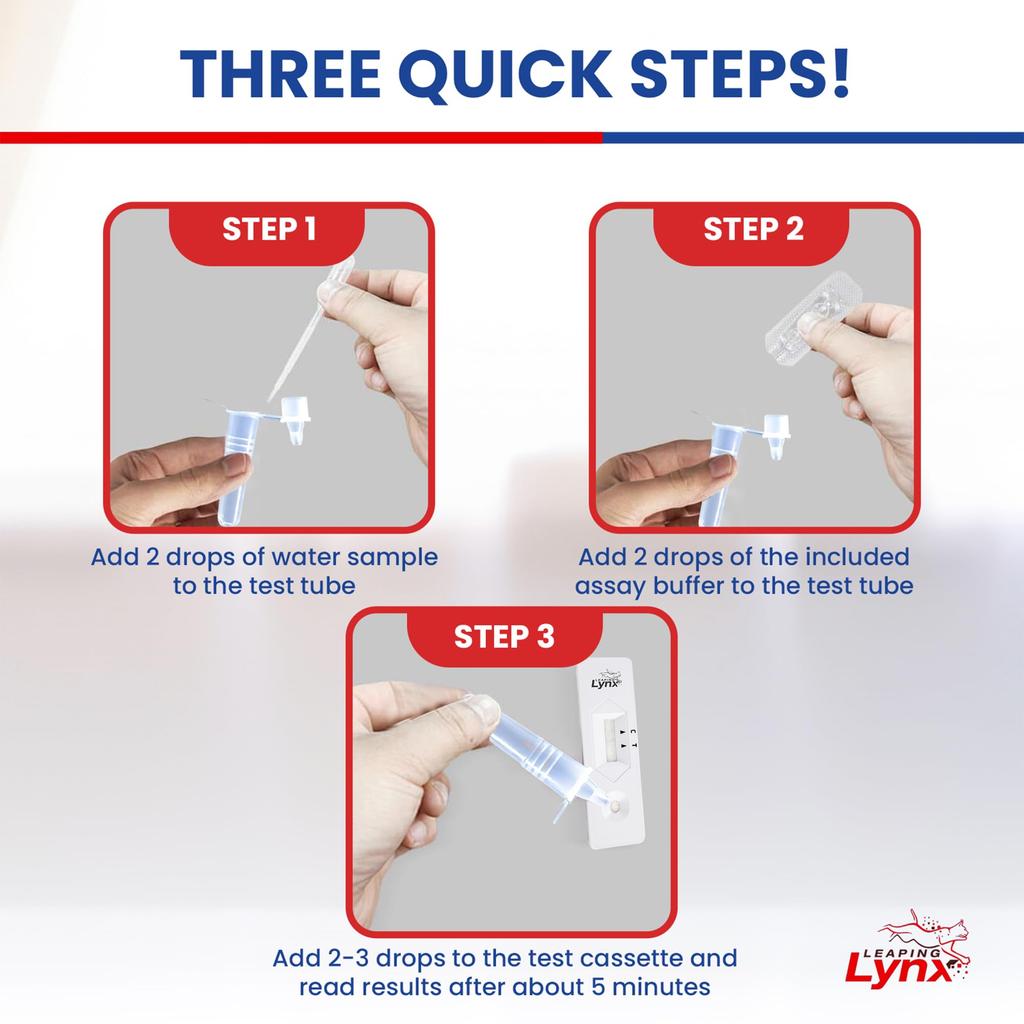 THREE QUICK STEPS!

STEP 1

Add 2 drops of water sample to the test tube

STEP 2

Add 2 drops of the included assay buffer to the test tube

STEP 3

Lynx

C
T

Add 2-3 drops to the test cassette and read results after about 5 minutes

LEAPING
Lynx