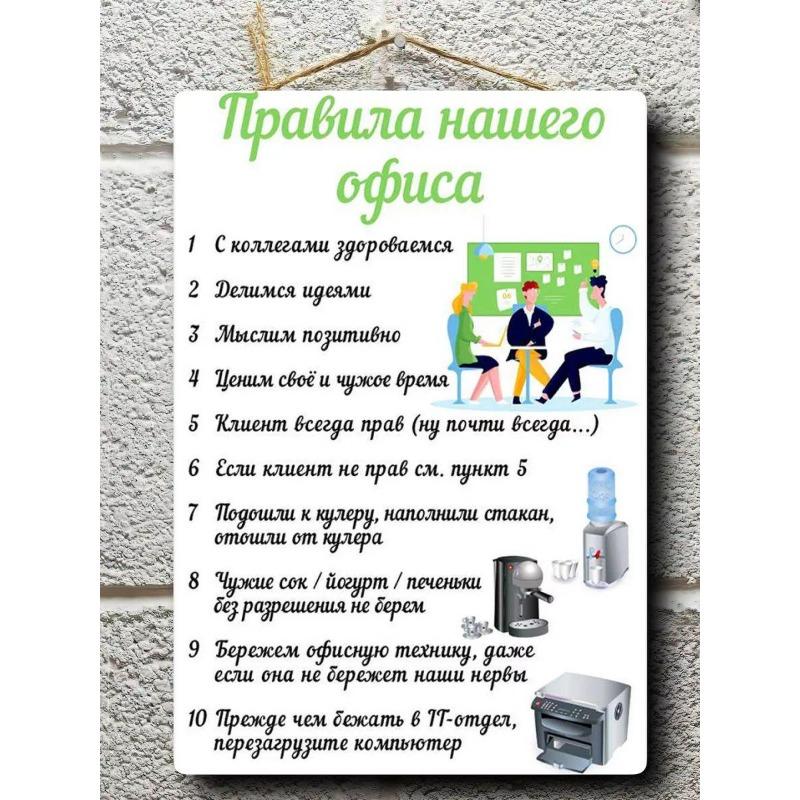 Правила нашего офиса

1 С коллегами здороваемся

2 Делимся идеями

3 Мыслим позитивно

4 Ценим своё и чужое время

5 Клиент всегда прав (ну почти всегда...)

6 Если клиент не прав см. пункт 5

7 Подошли к кулеру, наполнили стакан, отошли от кулера

8 Чужие сок / йогурт / печеньки без разрешения не берем

9 Бережем офисную технику, даже если она не бережет наши нервы

10 Прежде чем бежать в IT-отдел, перезагрузите компьютер