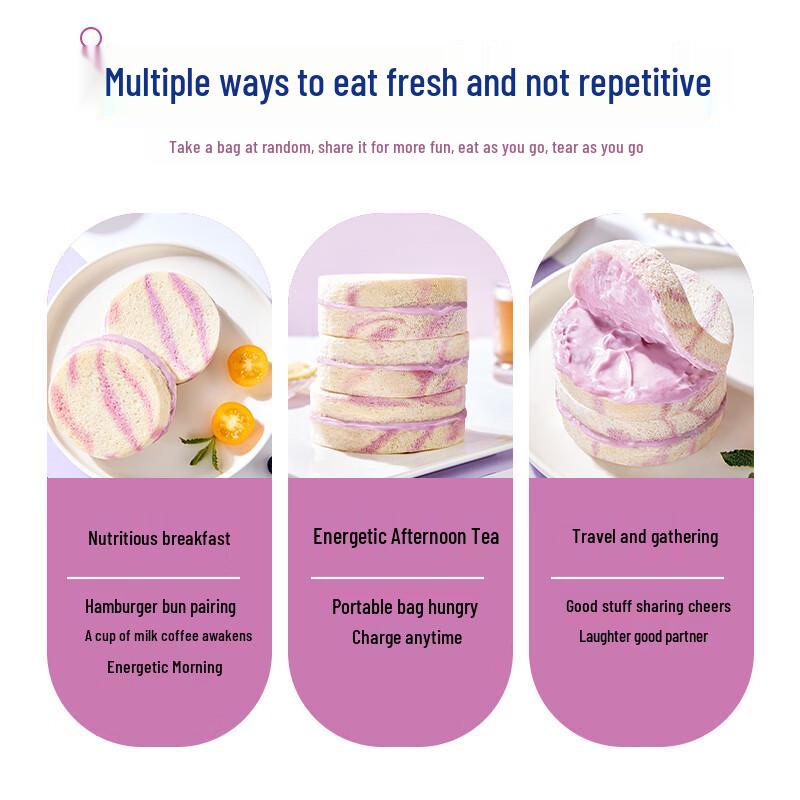 Multiple ways to eat fresh and not repetitive

Take a bag at random, share it for more fun, eat as you go, tear as you go

Nutritious breakfast

Hamburger bun pairing
A cup of milk coffee awakens
Energetic Morning

Energetic Afternoon Tea

Portable bag hungry
Charge anytime

Travel and gathering

Good stuff sharing cheers
Laughter good partner