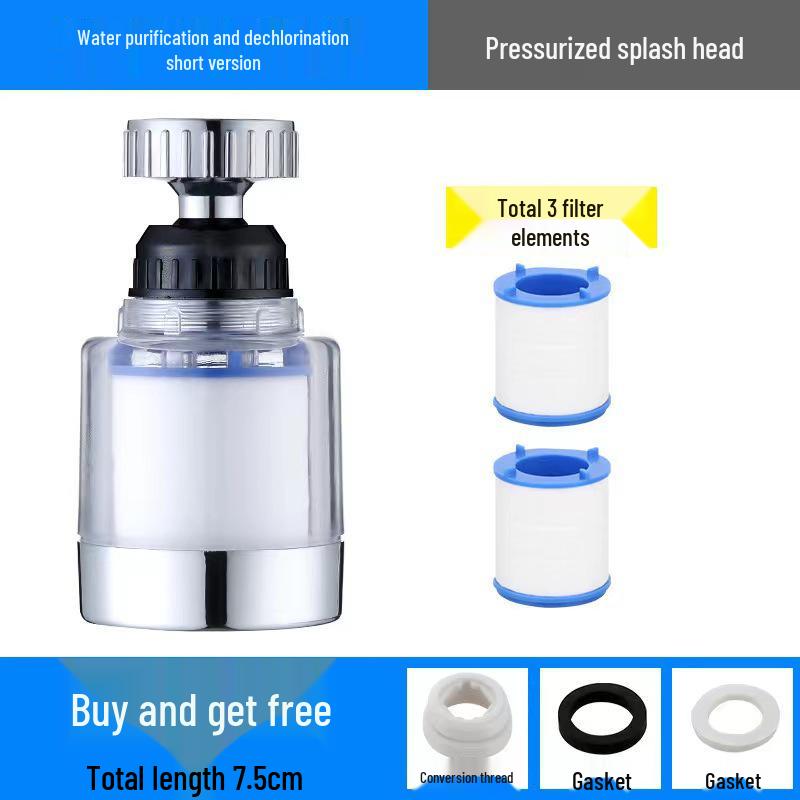 Water purification and dechlorination short version

Pressurized splash head

Total 3 filter elements

Buy and get free

Total length 7.5cm

Conversion thread

Gasket

Gasket