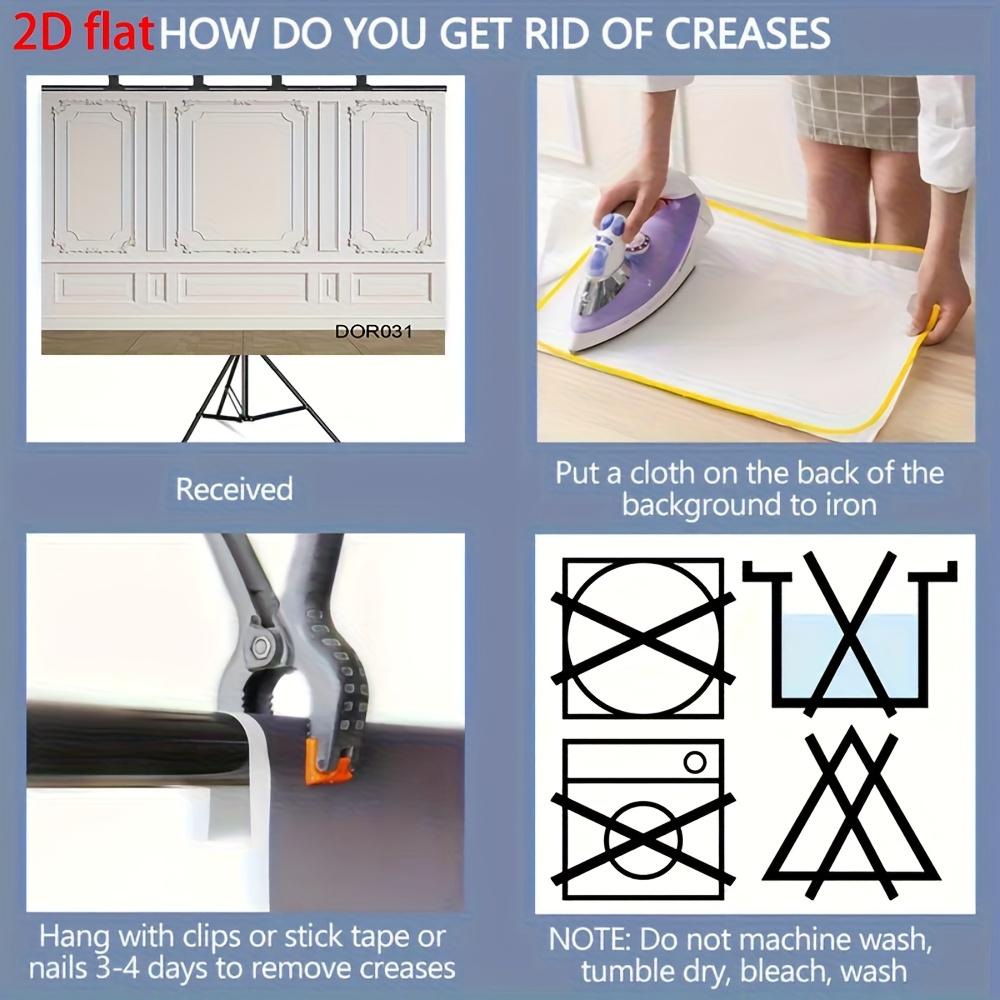 2D flat HOW DO YOU GET RID OF CREASES

DOR031

Received

Put a cloth on the back of the background to iron

Hang with clips or stick tape or nails 3-4 days to remove creases

NOTE: Do not machine wash, tumble dry, bleach, wash