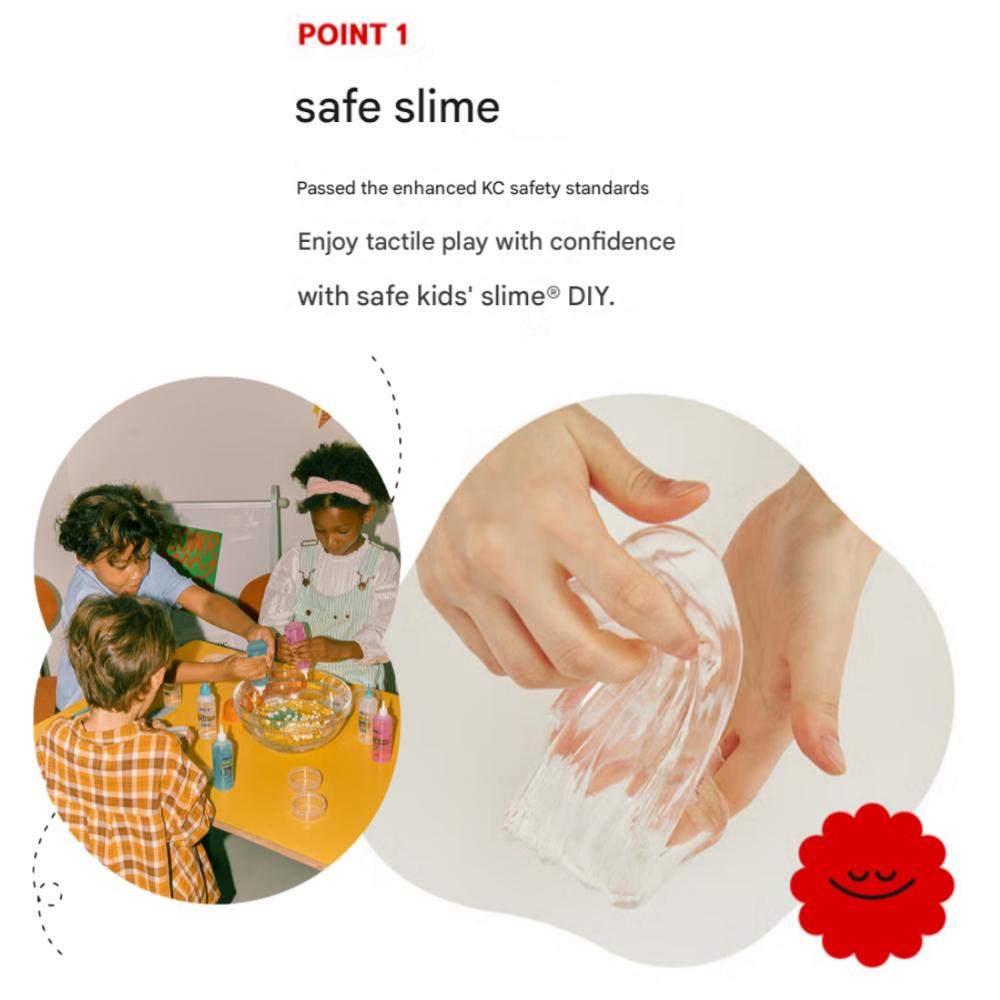 POINT 1

safe slime

Passed the enhanced KC safety standards

Enjoy tactile play with confidence

with safe kids' slime® DIY.