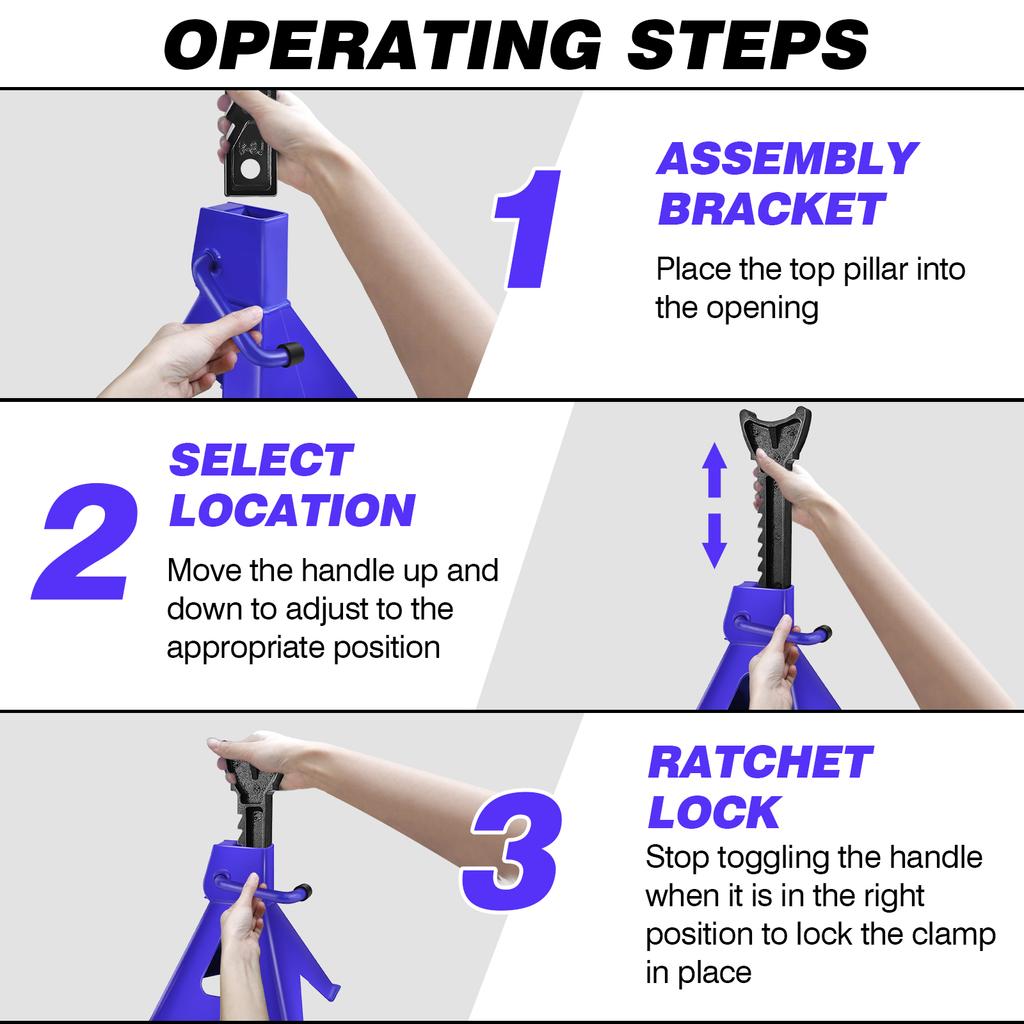 OPERATING STEPS

1

ASSEMBLY BRACKET

Place the top pillar into the opening

2

SELECT LOCATION

Move the handle up and down to adjust to the appropriate position

3

RATCHET LOCK

Stop toggling the handle when it is in the right position to lock the clamp in place