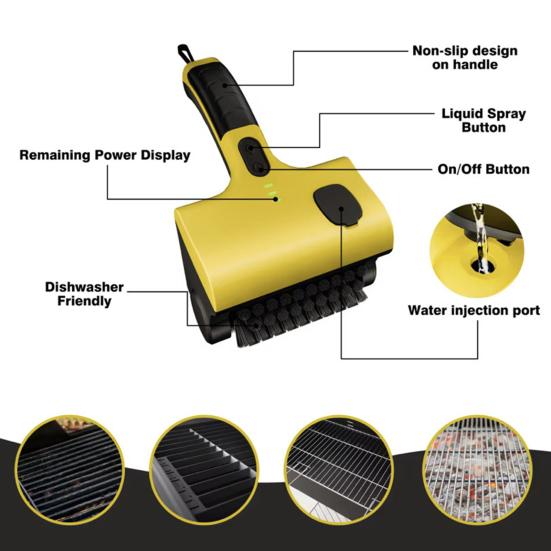 Non-slip design on handle

Liquid Spray Button

Remaining Power Display

On/Off Button

Dishwasher Friendly

Water injection port