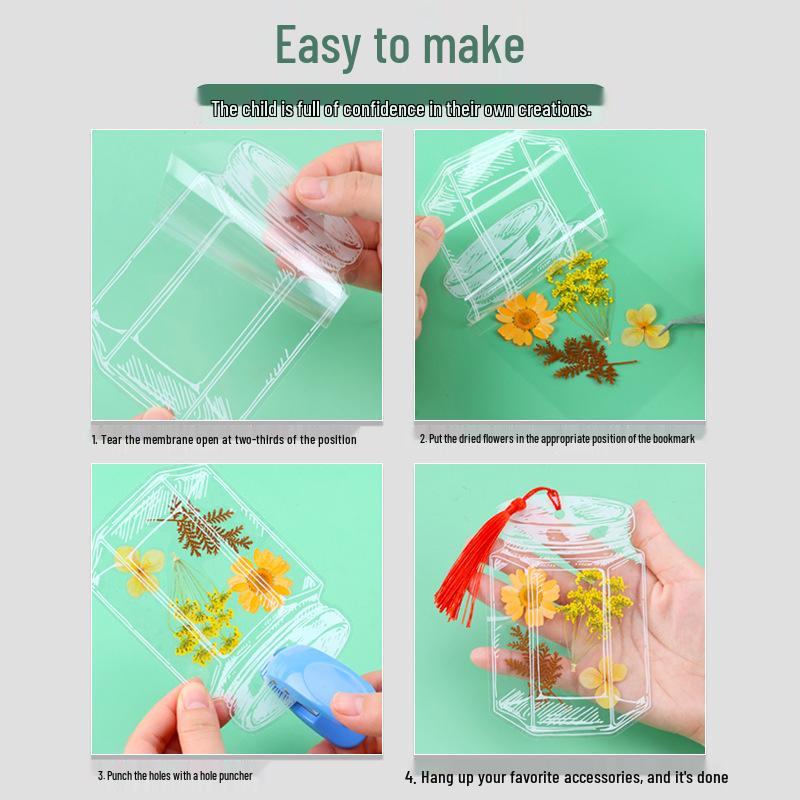 Easy to make

The child is full of confidence in their own creations.

1. Tear the membrane open at two-thirds of the position

2. Put the dried flowers in the appropriate position of the bookmark

3. Punch the holes with a hole puncher

4. Hang up your favorite accessories, and it's done