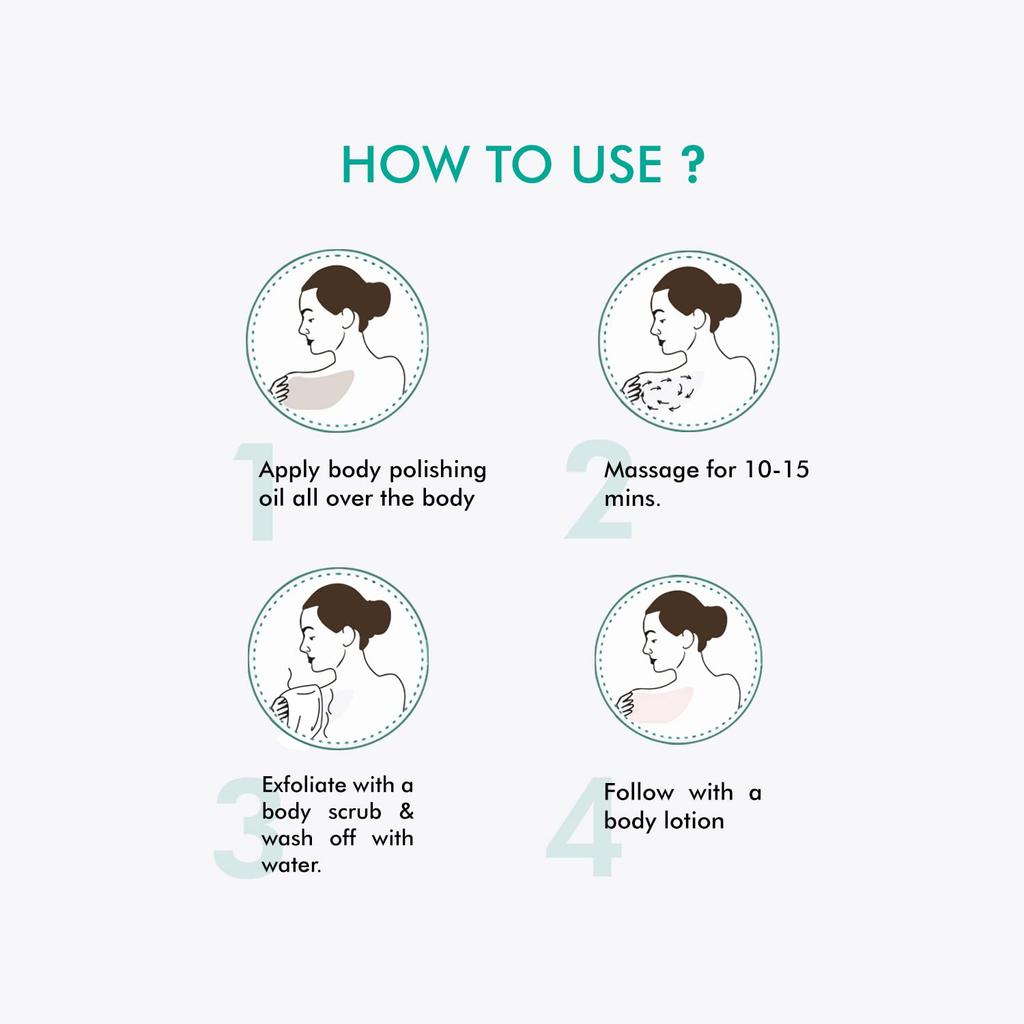 HOW TO USE ?

1
Apply body polishing oil all over the body

2
Massage for 10-15 mins.

3
Exfoliate with a body scrub & wash off with water.

4
Follow with a body lotion