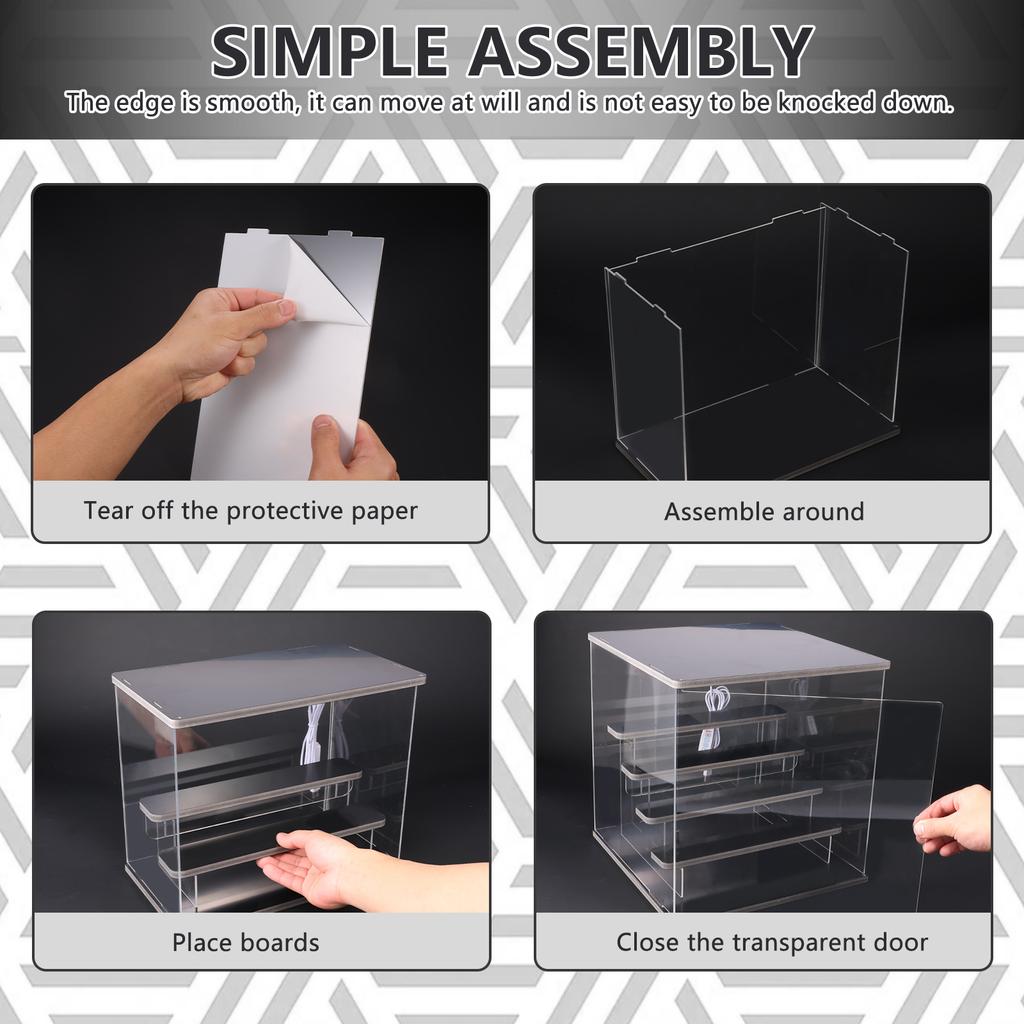 SIMPLE ASSEMBLY

The edge is smooth, it can move at will and is not easy to be knocked down.

Tear off the protective paper

Assemble around

Place boards

Close the transparent door