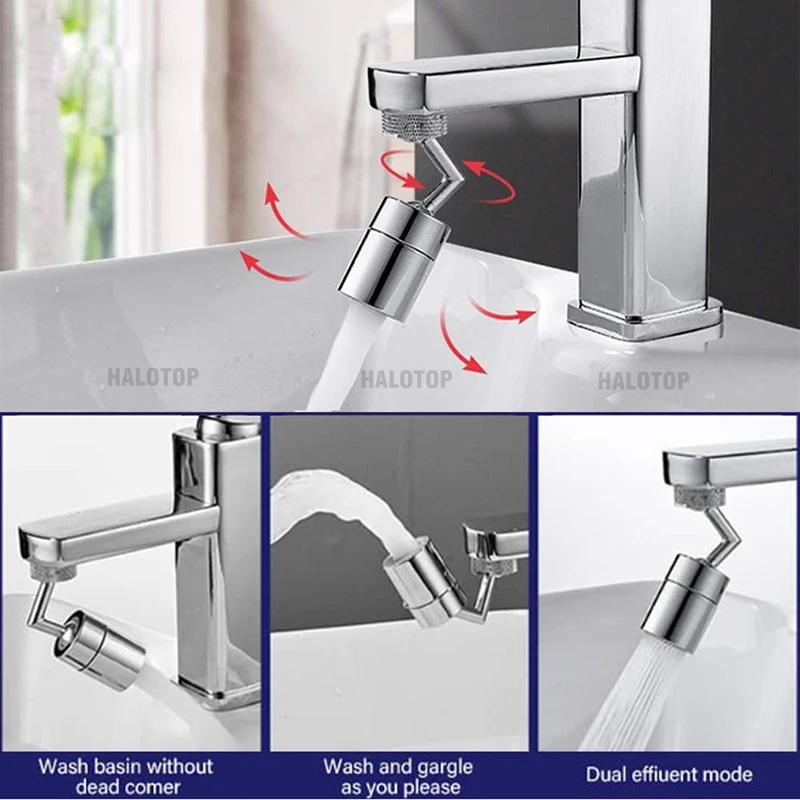 HALOTOP HALOTOP HALOTOP

Wash basin without dead comer

Wash and gargle as you please

Dual effiuent mode