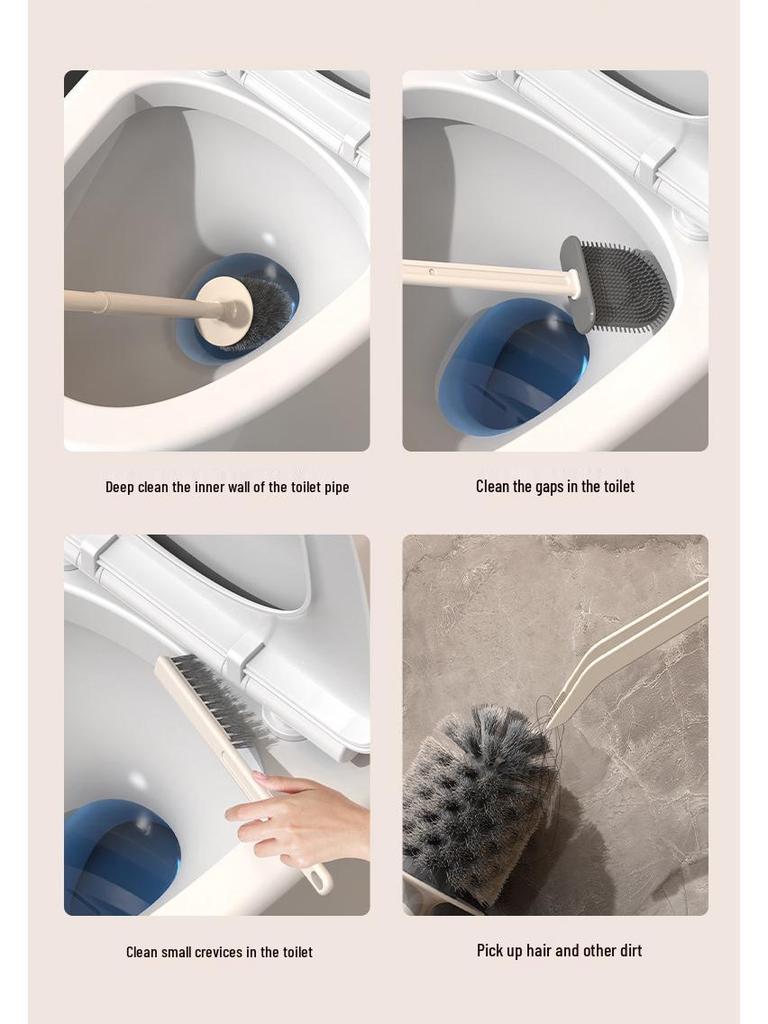 Deep clean the inner wall of the toilet pipe

Clean the gaps in the toilet

Clean small crevices in the toilet

Pick up hair and other dirt