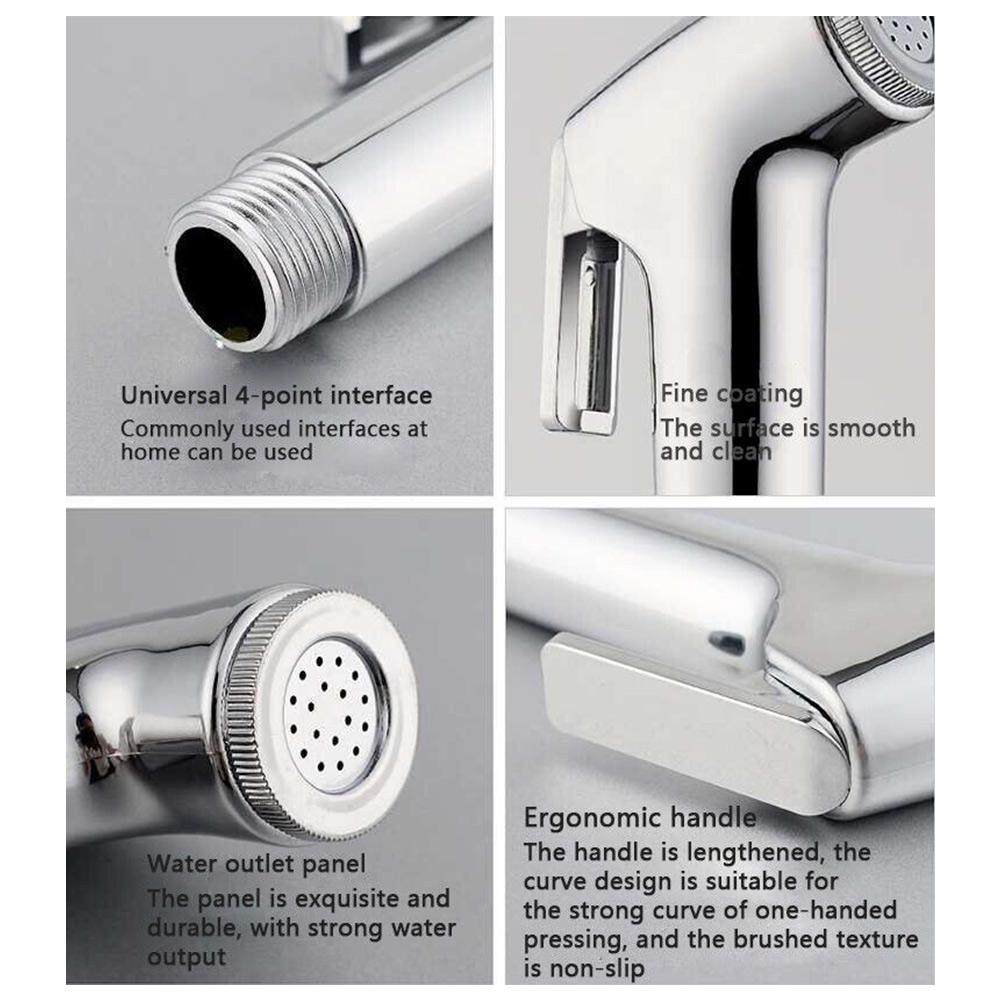 Universal 4-point interface
Commonly used interfaces at home can be used

Fine coating
The surface is smooth and clean

Water outlet panel
The panel is exquisite and durable, with strong water output

Ergonomic handle
The handle is lengthened, the curve design is suitable for the strong curve of one-handed pressing, and the brushed texture is non-slip