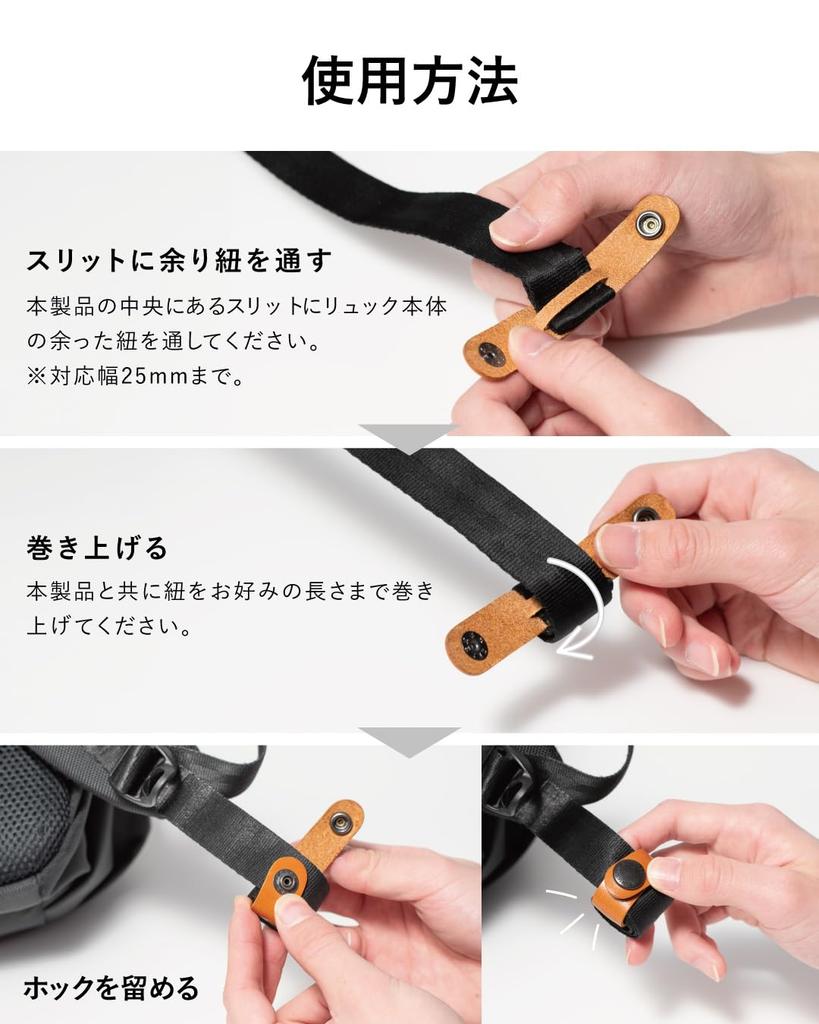 使用方法

スリットに余り紐を通す

本製品の中央にあるスリットにリュック本体の余った紐を通してください。
※対応幅25mmまで。

巻き上げる

本製品と共に紐をお好みの長さまで巻き上げてください。

ホックを留める