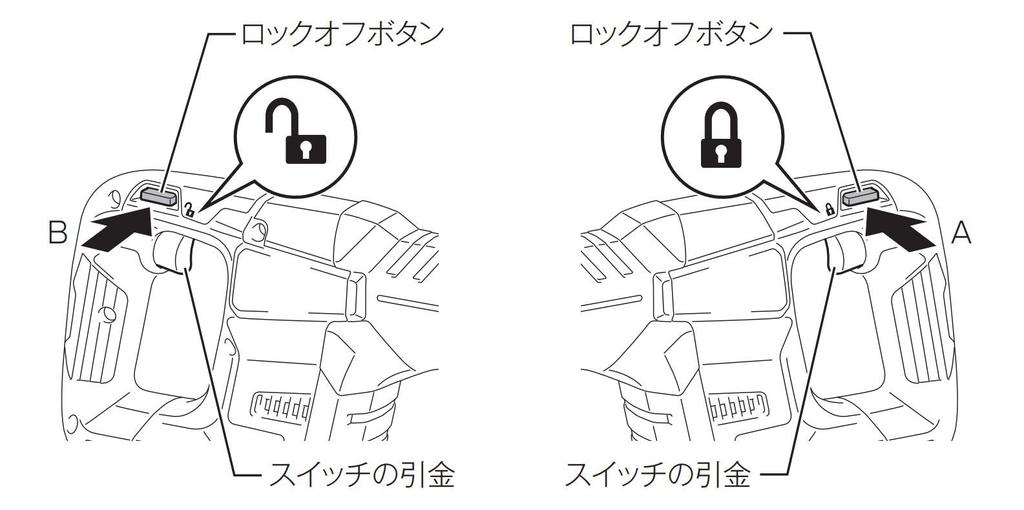 ロックオフボタン
B
スイッチの引金

ロックオフボタン
A
スイッチの引金