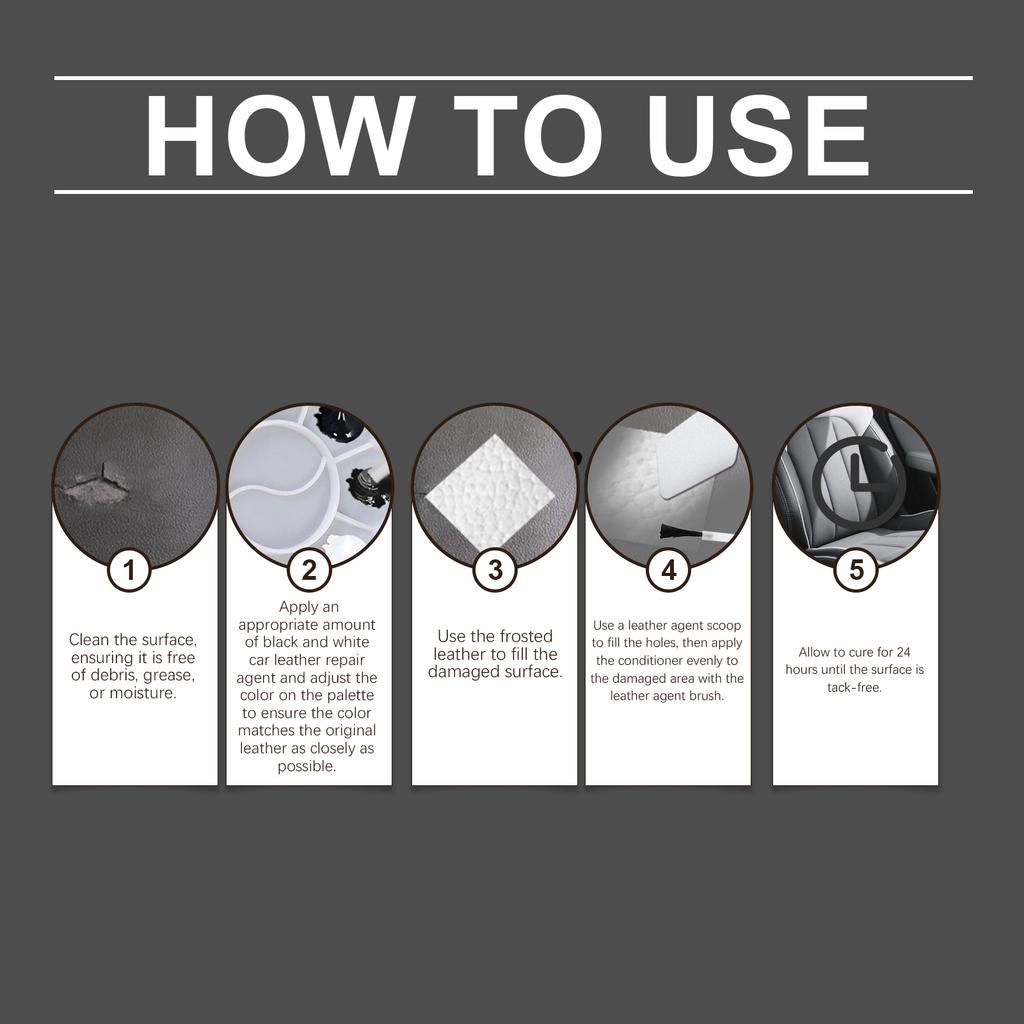 HOW TO USE

1

Clean the surface, ensuring it is free of debris, grease, or moisture.

2

Apply an appropriate amount of black and white car leather repair agent and adjust the color on the palette to ensure the color matches the original leather as closely as possible.

3

Use the frosted leather to fill the damaged surface.

4

Use a leather agent scoop to fill the holes, then apply the conditioner evenly to the damaged area with the leather agent brush.

5

Allow to cure for 24 hours until the surface is tack-free.