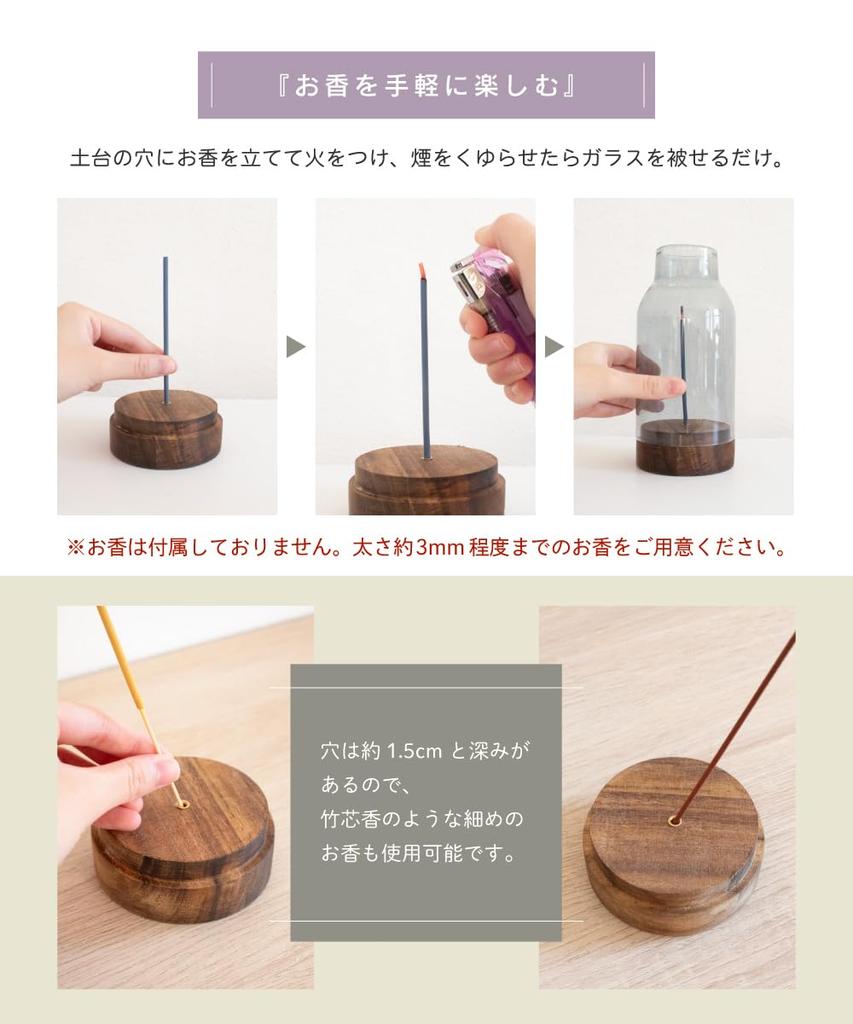 『お香を手軽に楽しむ』

土台の穴にお香を立てて火をつけ、煙をくゆらせたらガラスを被せるだけ。

※お香は付属しておりません。太さ約3mm 程度までのお香をご用意ください。

穴は約 1.5cm と深みがあるので、竹芯香のような細めのお香も使用可能です。