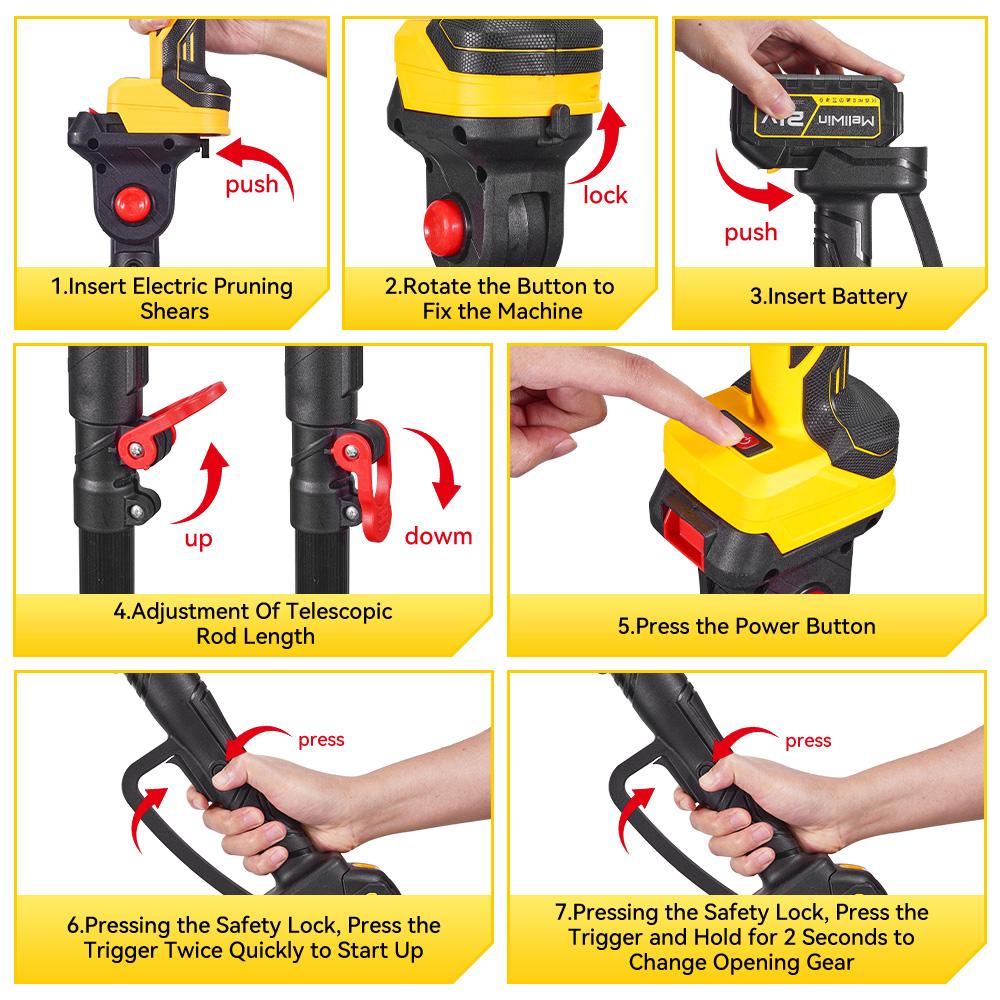 push

1.Insert Electric Pruning Shears

lock

2.Rotate the Button to Fix the Machine

Mellwin 21V

push

3.Insert Battery

up

dowm

4.Adjustment Of Telescopic Rod Length

5.Press the Power Button

press

6.Pressing the Safety Lock, Press the Trigger Twice Quickly to Start Up

press

7.Pressing the Safety Lock, Press the Trigger and Hold for 2 Seconds to Change Opening Gear