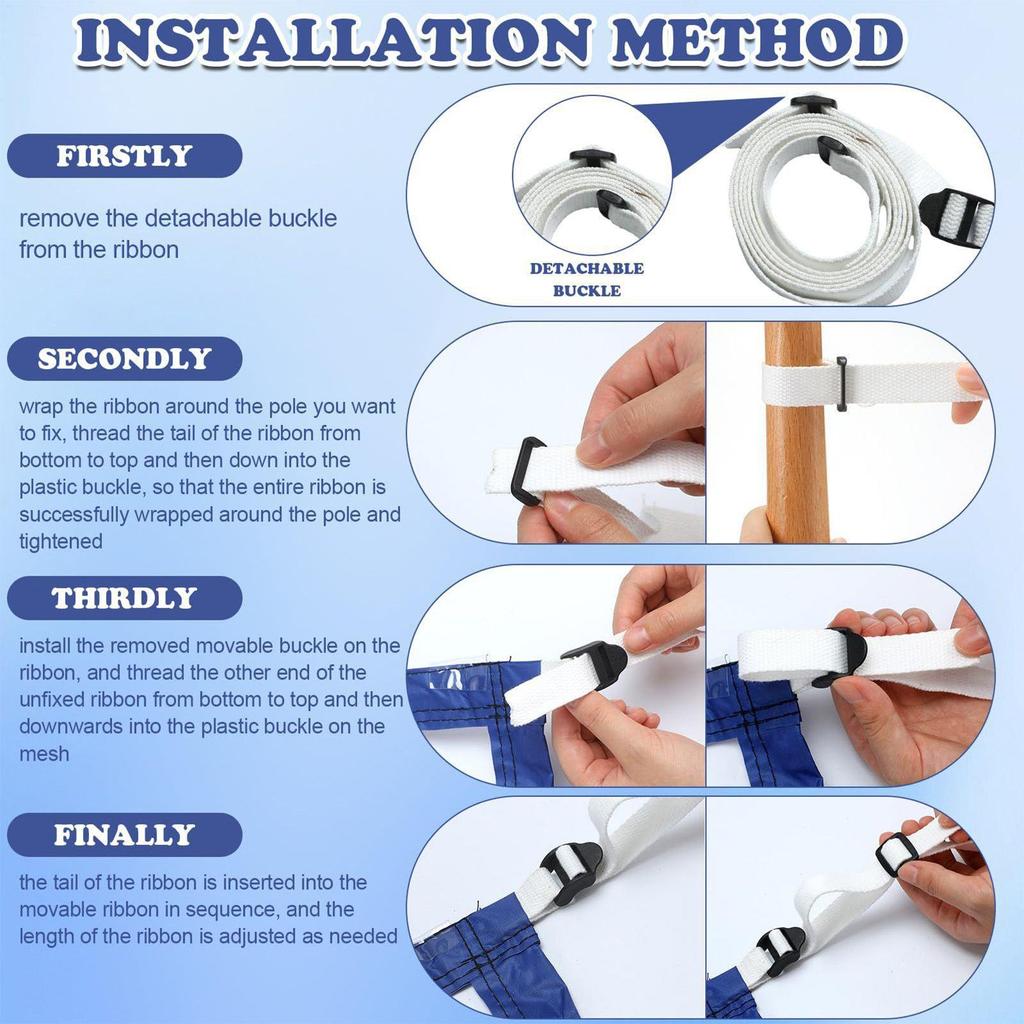 INSTALLATION METHOD

FIRSTLY

remove the detachable buckle from the ribbon

DETACHABLE BUCKLE

SECONDLY

wrap the ribbon around the pole you want to fix, thread the tail of the ribbon from bottom to top and then down into the plastic buckle, so that the entire ribbon is successfully wrapped around the pole and tightened

THIRDLY

install the removed movable buckle on the ribbon, and thread the other end of the unfixed ribbon from bottom to top and then downwards into the plastic buckle on the mesh

FINALLY

the tail of the ribbon is inserted into the movable ribbon in sequence, and the length of the ribbon is adjusted as needed