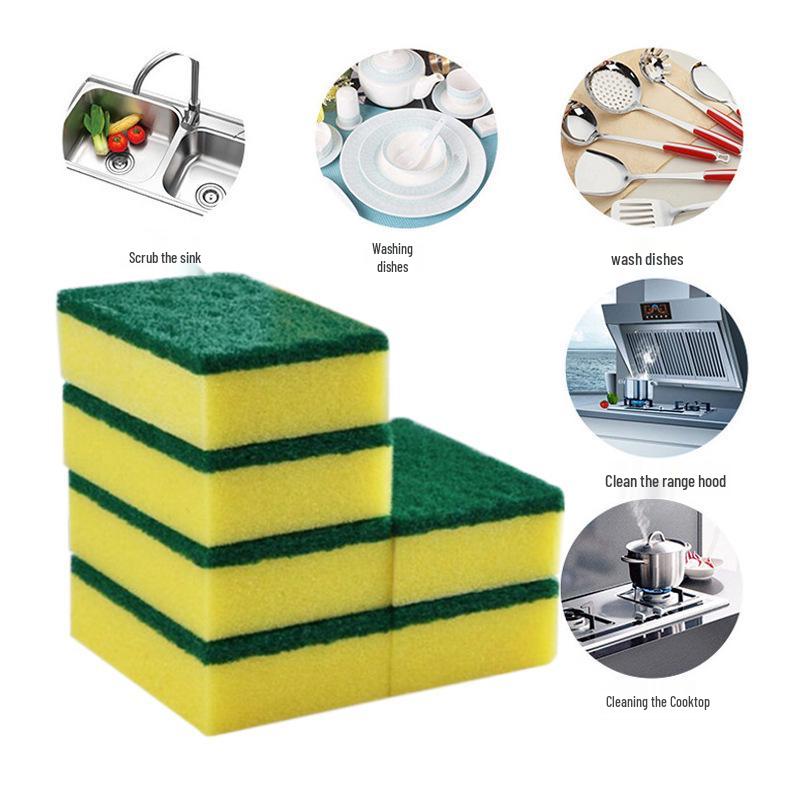 Scrub the sink

Washing dishes

wash dishes

Clean the range hood

Cleaning the Cooktop