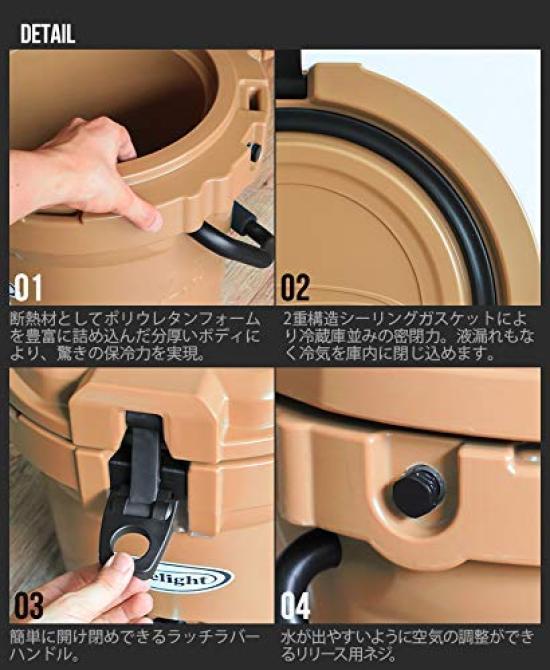 DETAIL

01
断熱材としてポリウレタンフォームを豊富に詰め込んだ分厚いボディにより、驚きの保冷力を実現。

02
2重構造シーリングガスケットにより冷蔵庫並みの密閉力。液漏れもなく冷気を庫内に閉じ込めます。

elight

03
簡単に開け閉めできるラッチラバーハンドル。

04
水が出やすいように空気の調整ができるリリース用ネジ。