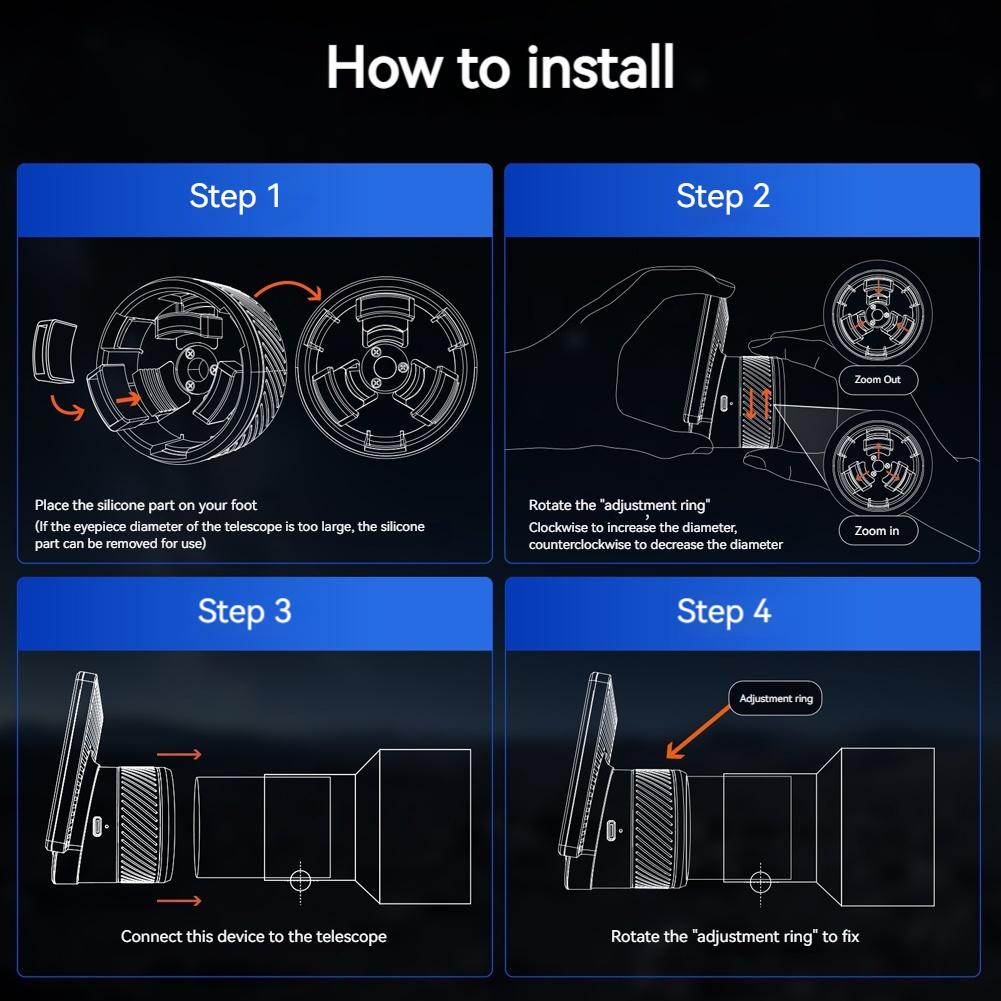 How to install

Step 1

Place the silicone part on your foot
(If the eyepiece diameter of the telescope is too large, the silicone part can be removed for use)

Step 2

Zoom Out

Zoom in

Rotate the "adjustment ring"
Clockwise to increase the diameter,
counterclockwise to decrease the diameter

Step 3

Connect this device to the telescope

Step 4

Adjustment ring

Rotate the "adjustment ring" to fix