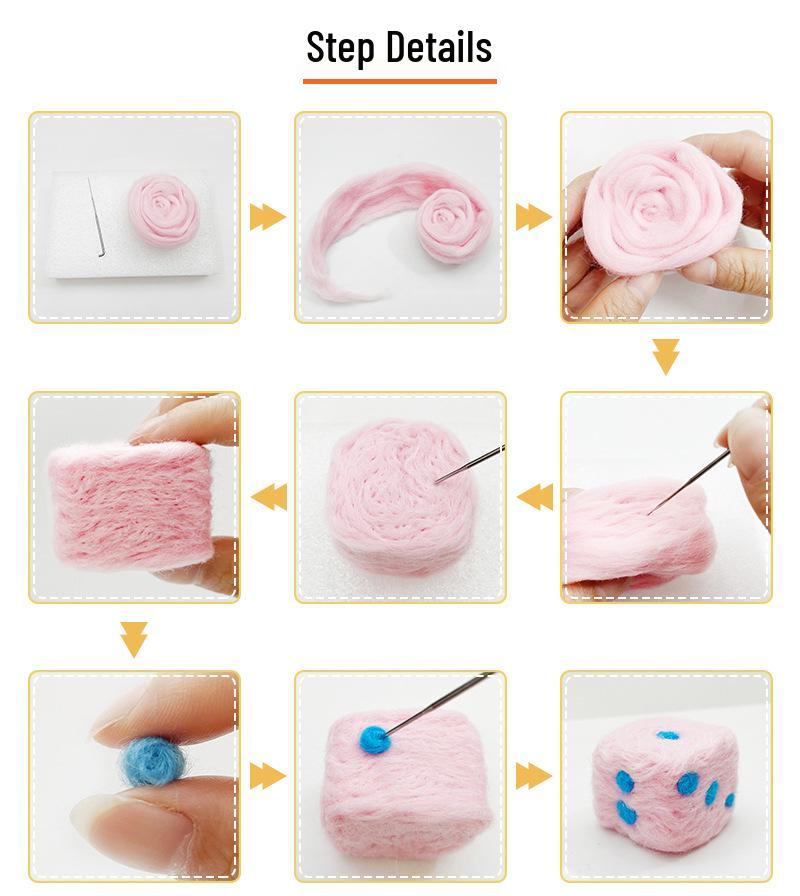 Step Details