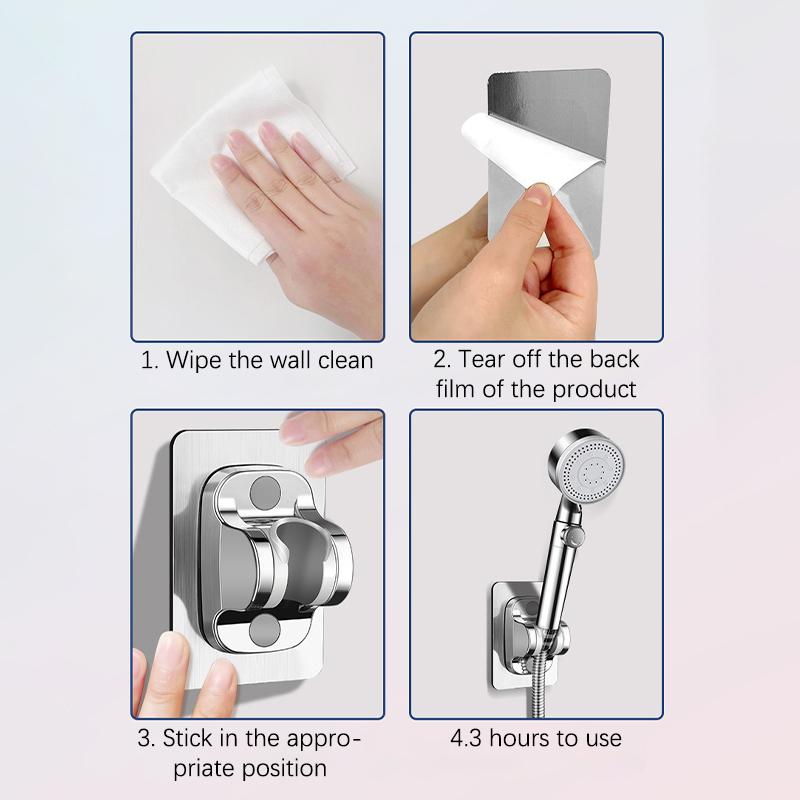 1. Wipe the wall clean

2. Tear off the back film of the product

3. Stick in the appropriate position

4.3 hours to use