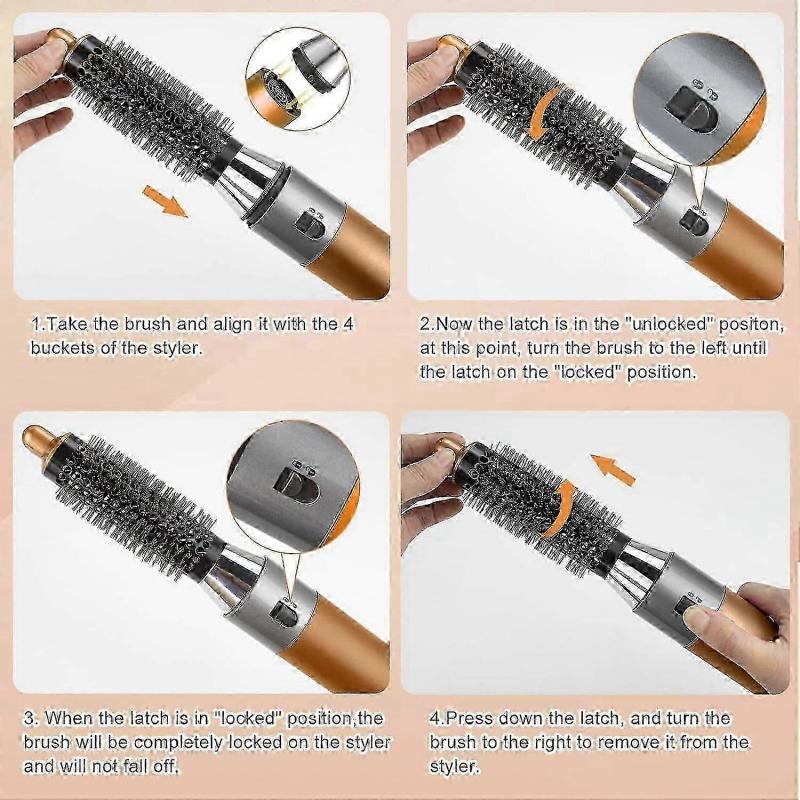 1.Take the brush and align it with the 4 buckets of the styler.

2.Now the latch is in the "unlocked" positon, at this point, turn the brush to the left until the latch on the "locked" position.

3. When the latch is in "locked" position,the brush will be completely locked on the styler and will not fall off.

4.Press down the latch, and turn the brush to the right to remove it from the styler.