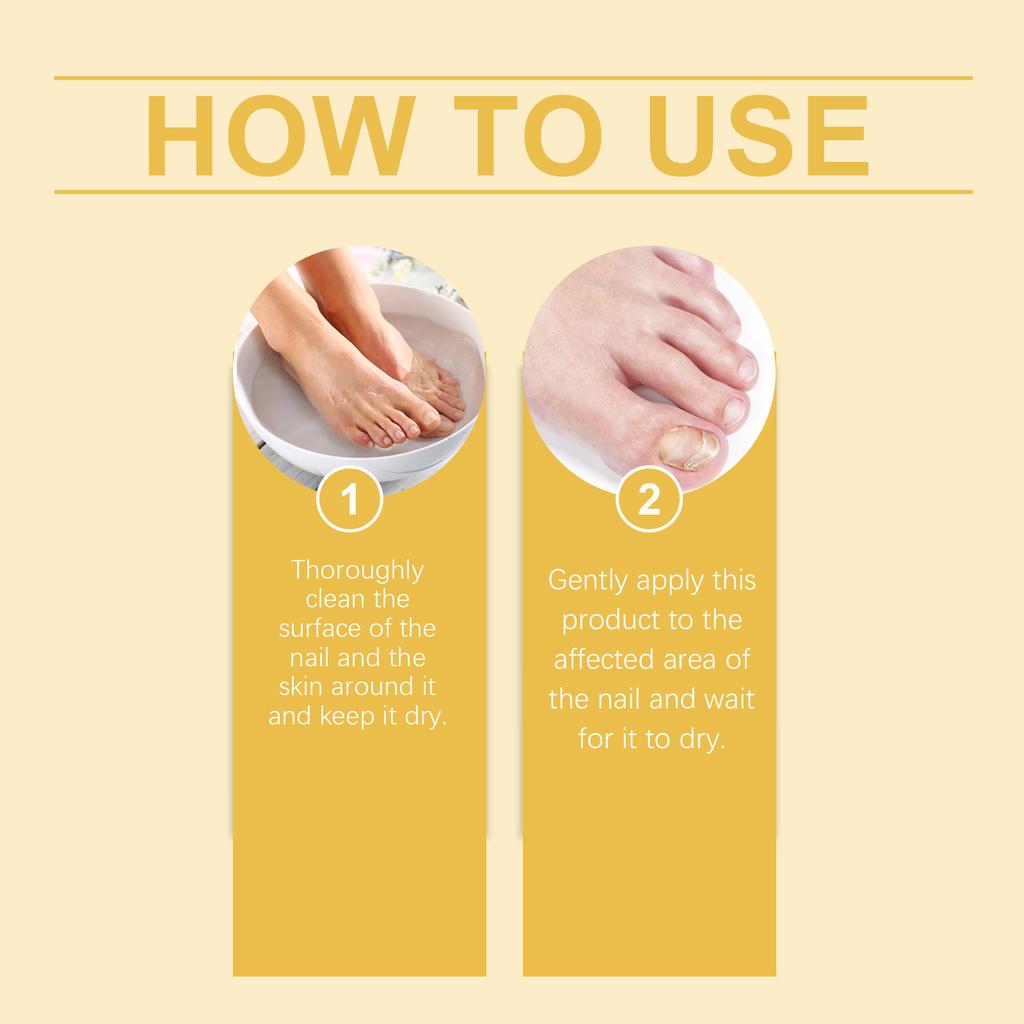 HOW TO USE

1

Thoroughly clean the surface of the nail and the skin around it and keep it dry.

2

Gently apply this product to the affected area of the nail and wait for it to dry.