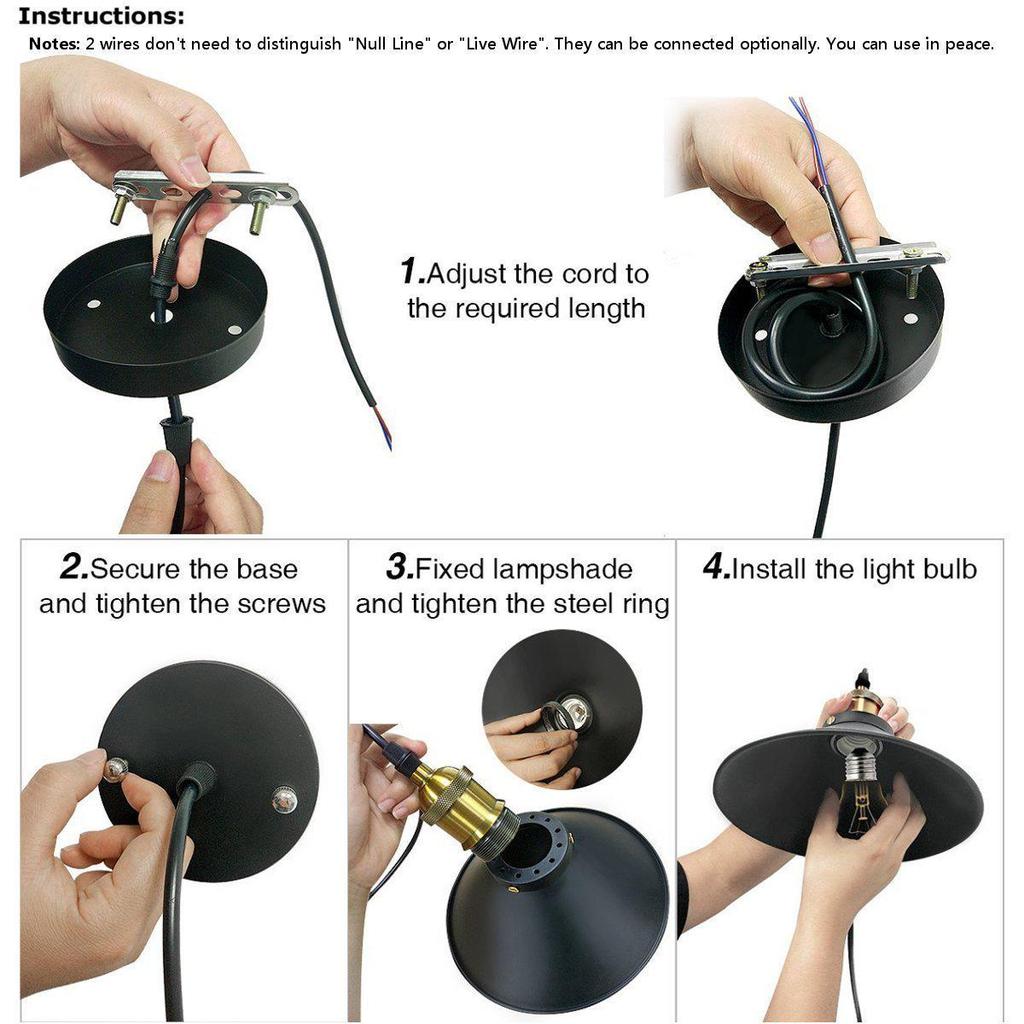 Instructions:
Notes: 2 wires don't need to distinguish "Null Line" or "Live Wire". They can be connected optionally. You can use in peace.

1.Adjust the cord to the required length

2.Secure the base and tighten the screws

3.Fixed lampshade and tighten the steel ring

4.Install the light bulb