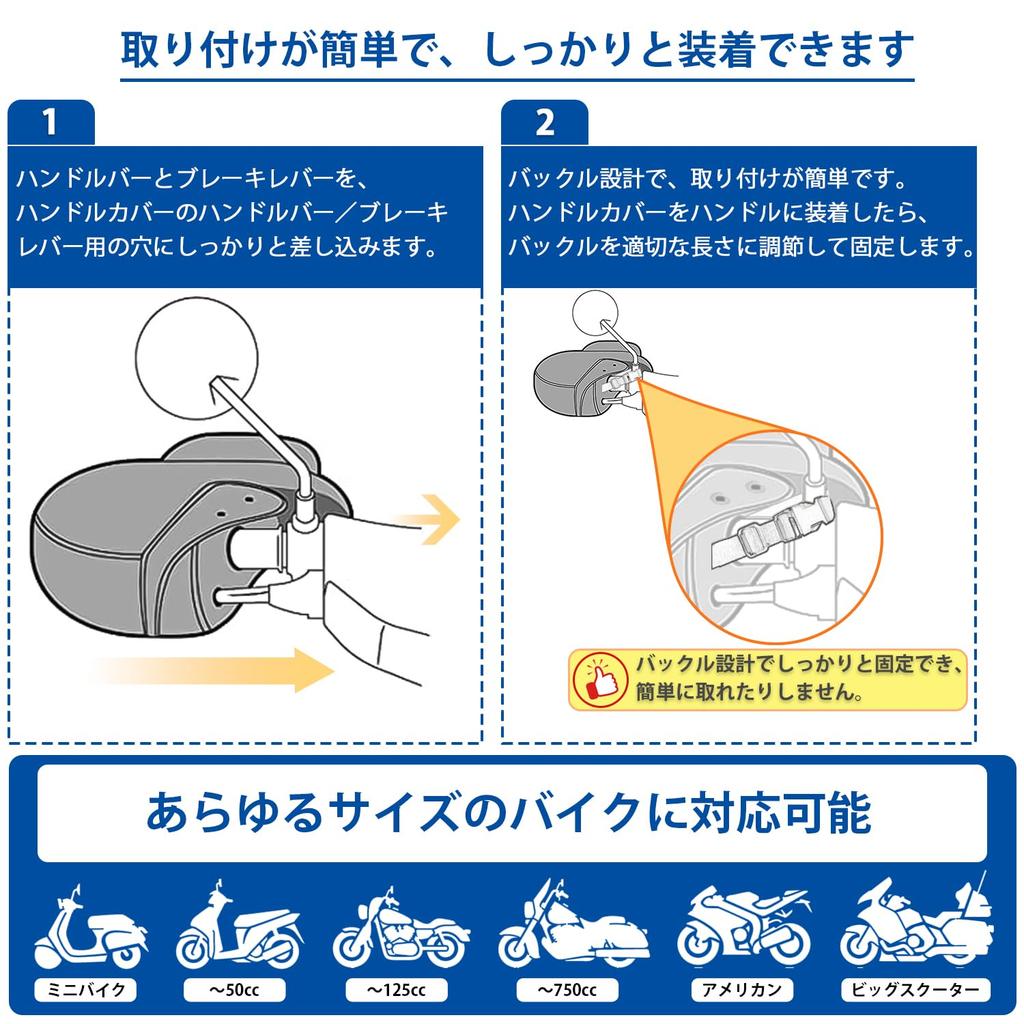 取り付けが簡単で、しっかりと装着できます

1

ハンドルバーとブレーキレバーを、ハンドルカバーのハンドルバー／ブレーキレバー用の穴にしっかりと差し込みます。

2

バックル設計で、取り付けが簡単です。ハンドルカバーをハンドルに装着したら、バックルを適切な長さに調節して固定します。

バックル設計でしっかりと固定でき、簡単に取れたりしません。

あらゆるサイズのバイクに対応可能

ミニバイク

～50cc

～125cc

～750cc

アメリカン

ビッグスクーター