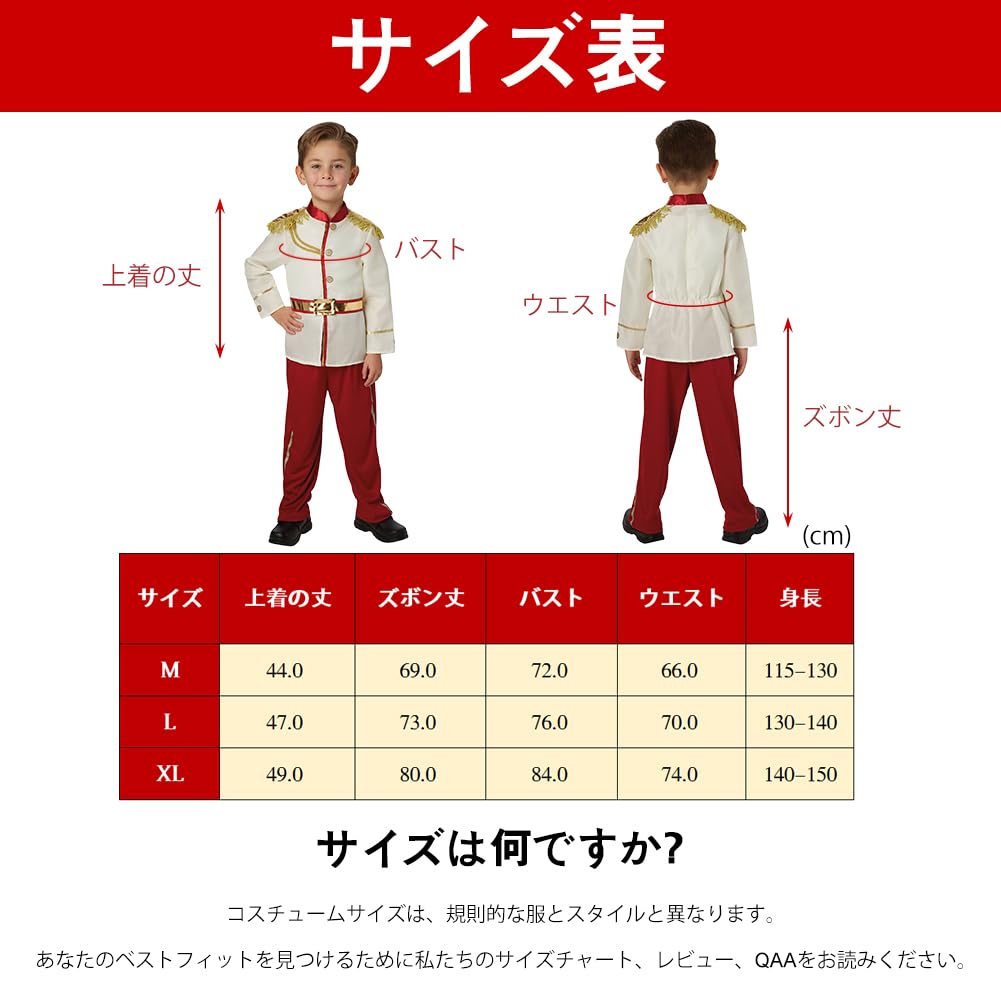 サイズ表

上着の丈

バスト

ウエスト

ズボン丈

(cm)

| サイズ | 上着の丈 | ズボン丈 | バスト | ウエスト | 身長 |
|---|---|---|---|---|---|
| M | 44.0 | 69.0 | 72.0 | 66.0 | 115–130 |
| L | 47.0 | 73.0 | 76.0 | 70.0 | 130–140 |
| XL | 49.0 | 80.0 | 84.0 | 74.0 | 140–150 |

サイズは何ですか?

コスチュームサイズは、規則的な服とスタイルと異なります。

あなたのベストフィットを見つけるために私たちのサイズチャート、レビュー、QAAをお読みください。