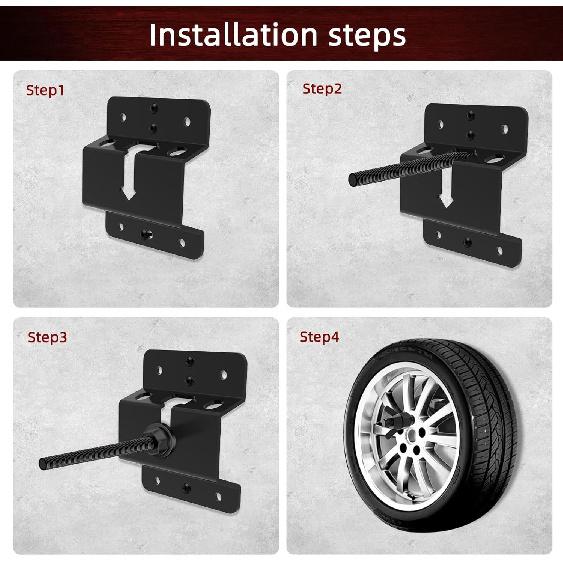 Installation steps

Step1

Step2

Step3

Step4